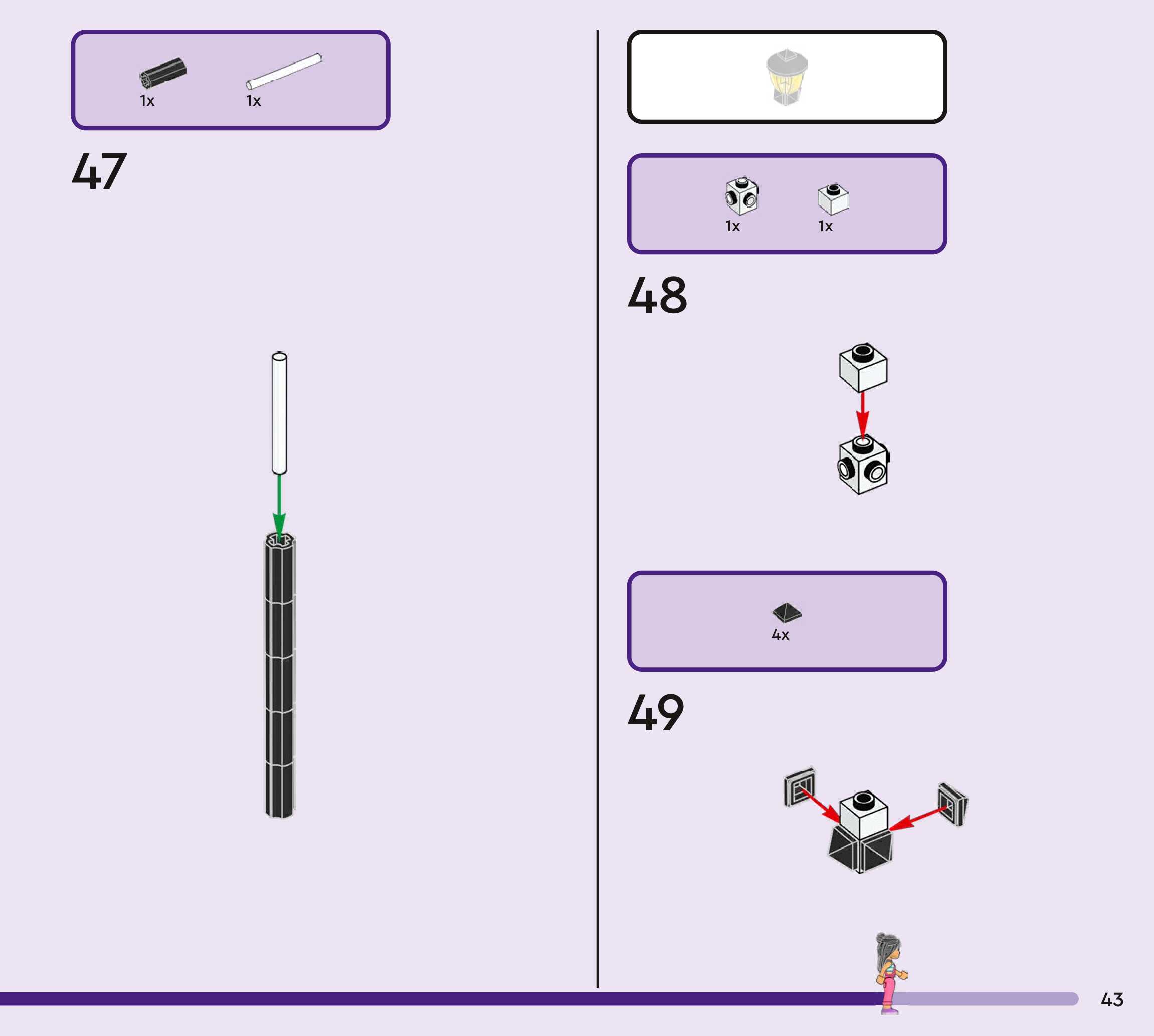 1x 1x

47

1x 1x

48

4x

49

43