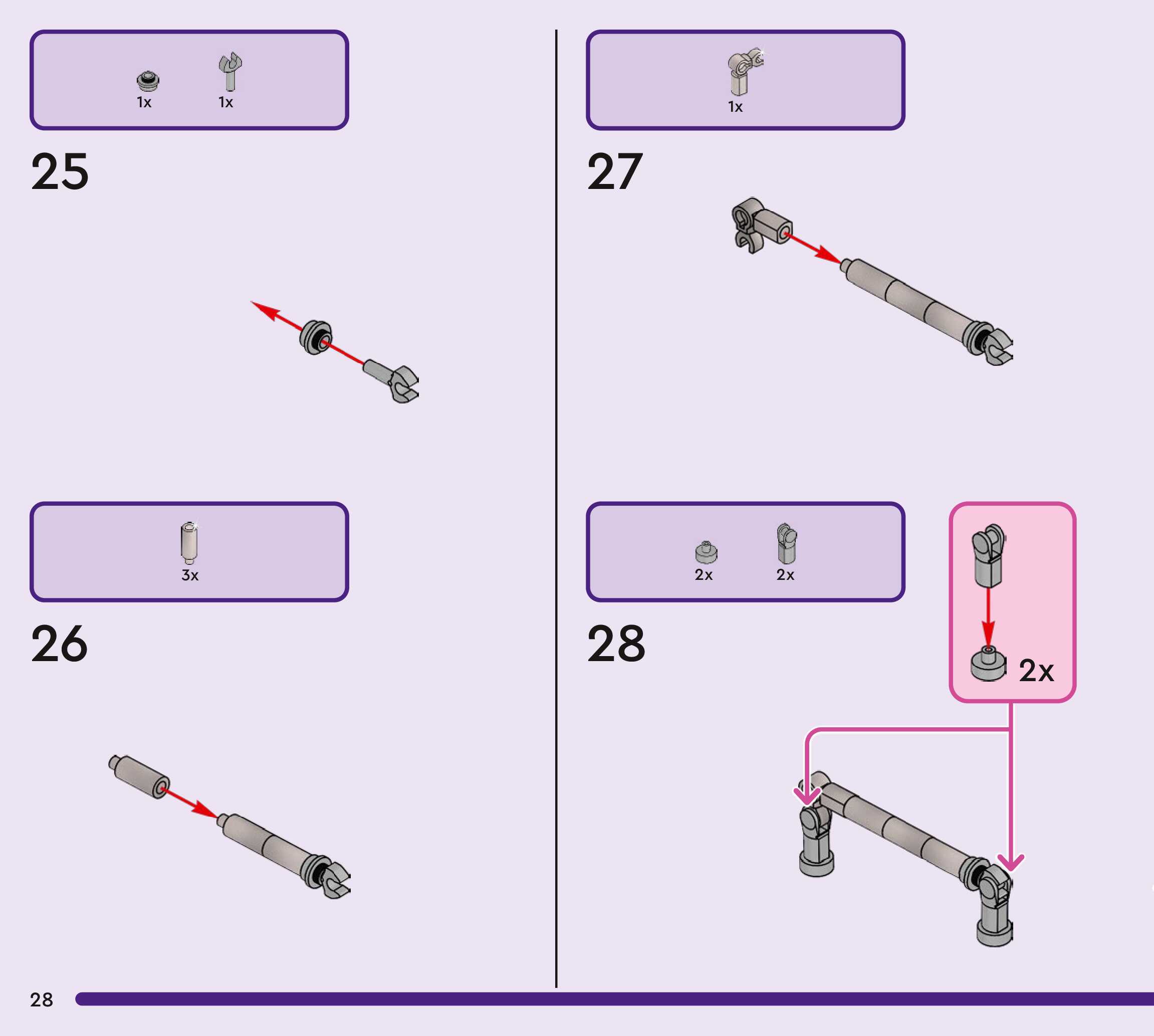 1x 1x

25

3x

26

1x

27

2x 2x

28

2x

28