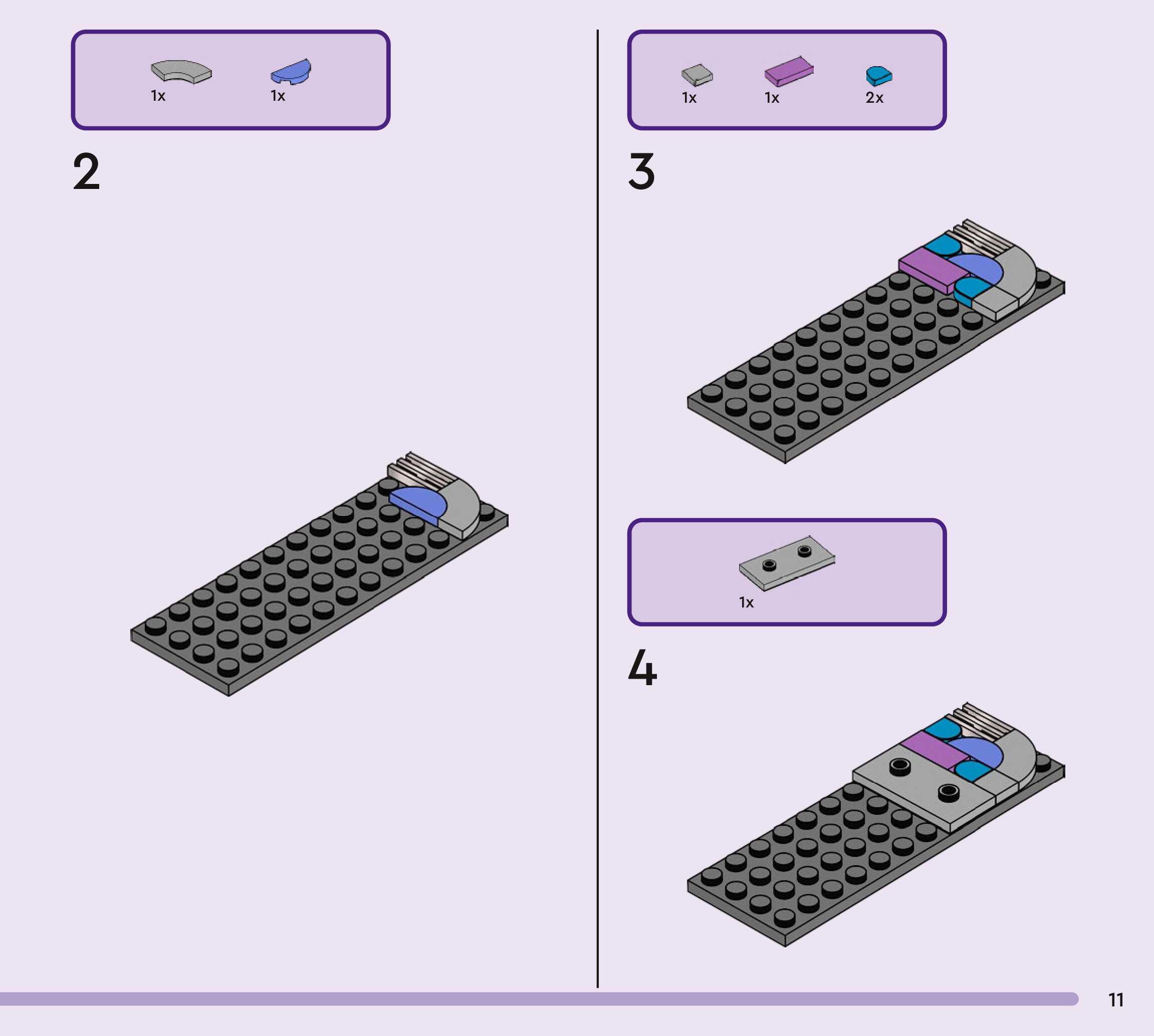 1x 1x

2

1x 1x 2x

3

1x

4

11