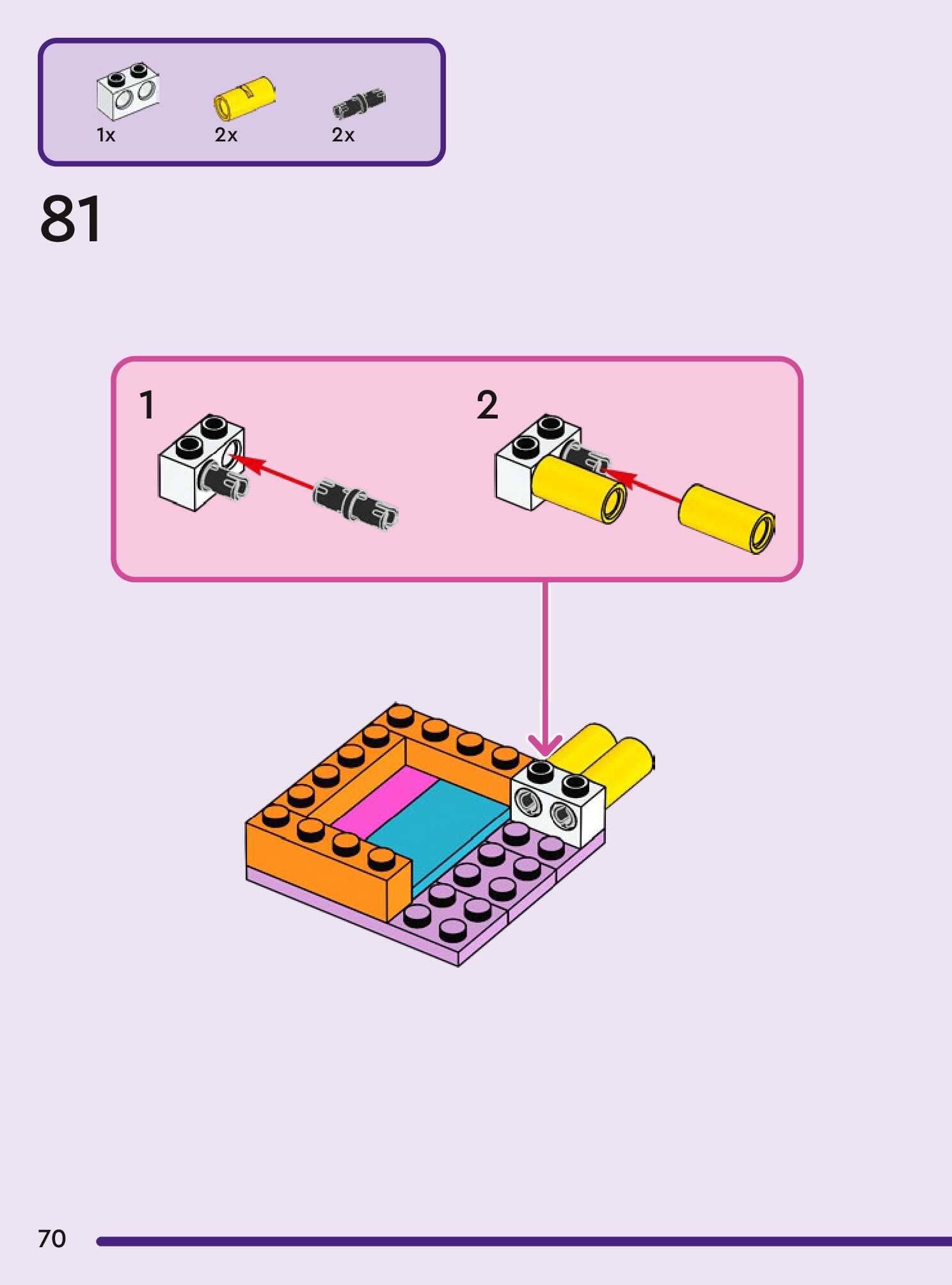 1x 2x 2x

81

1

2

70