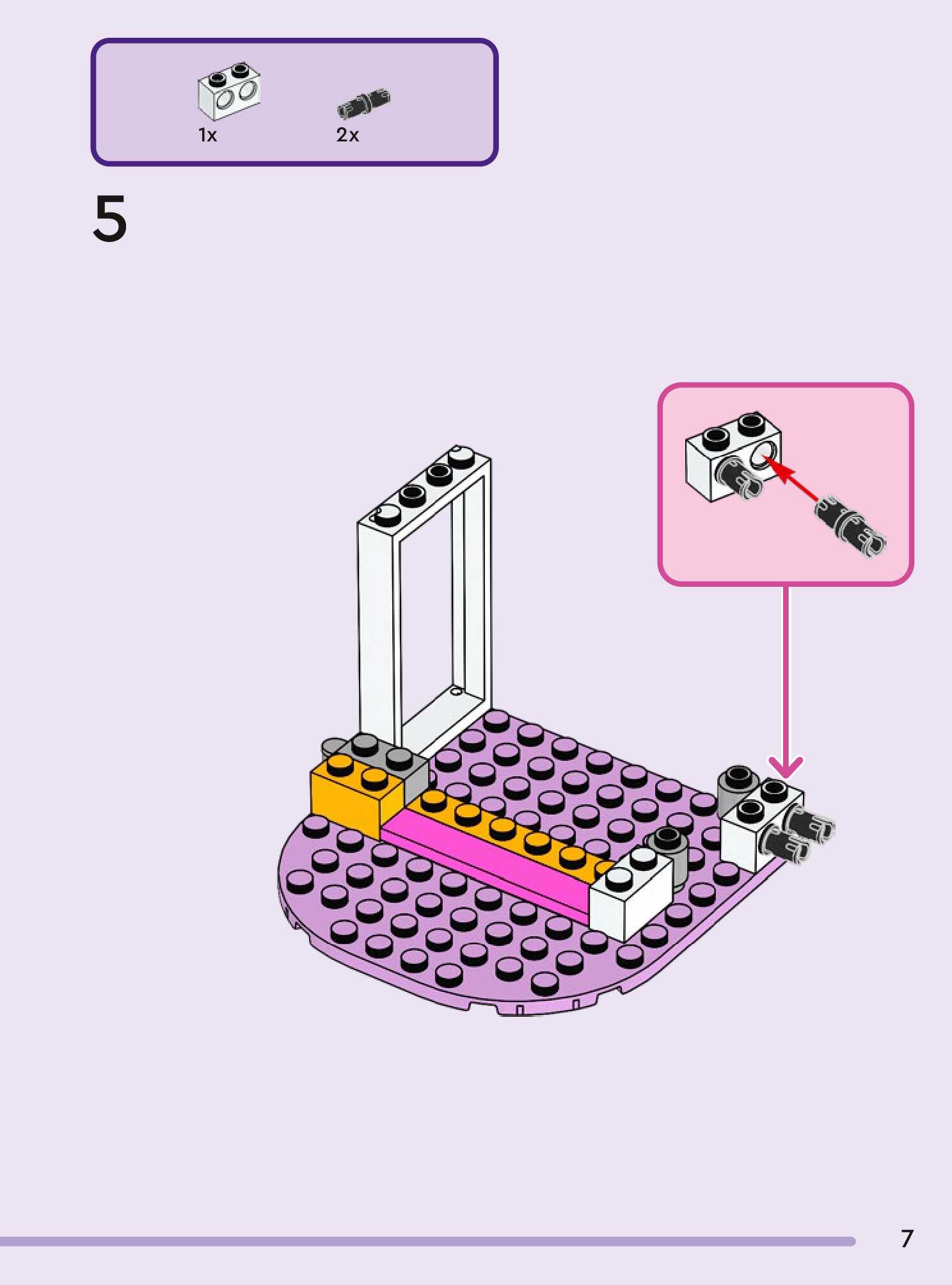 1x
2x

5

7