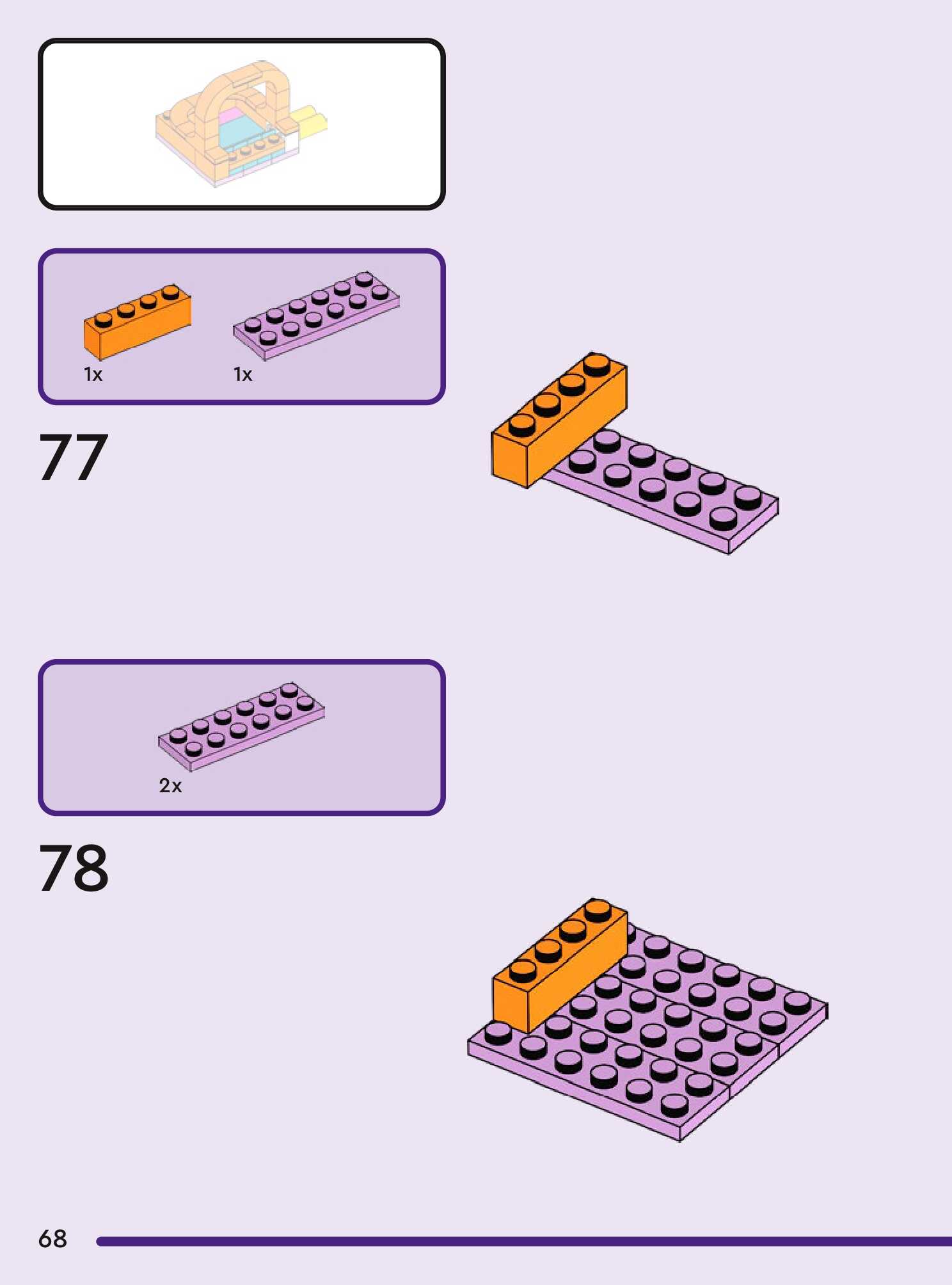 1x

1x

77

2x

78

68