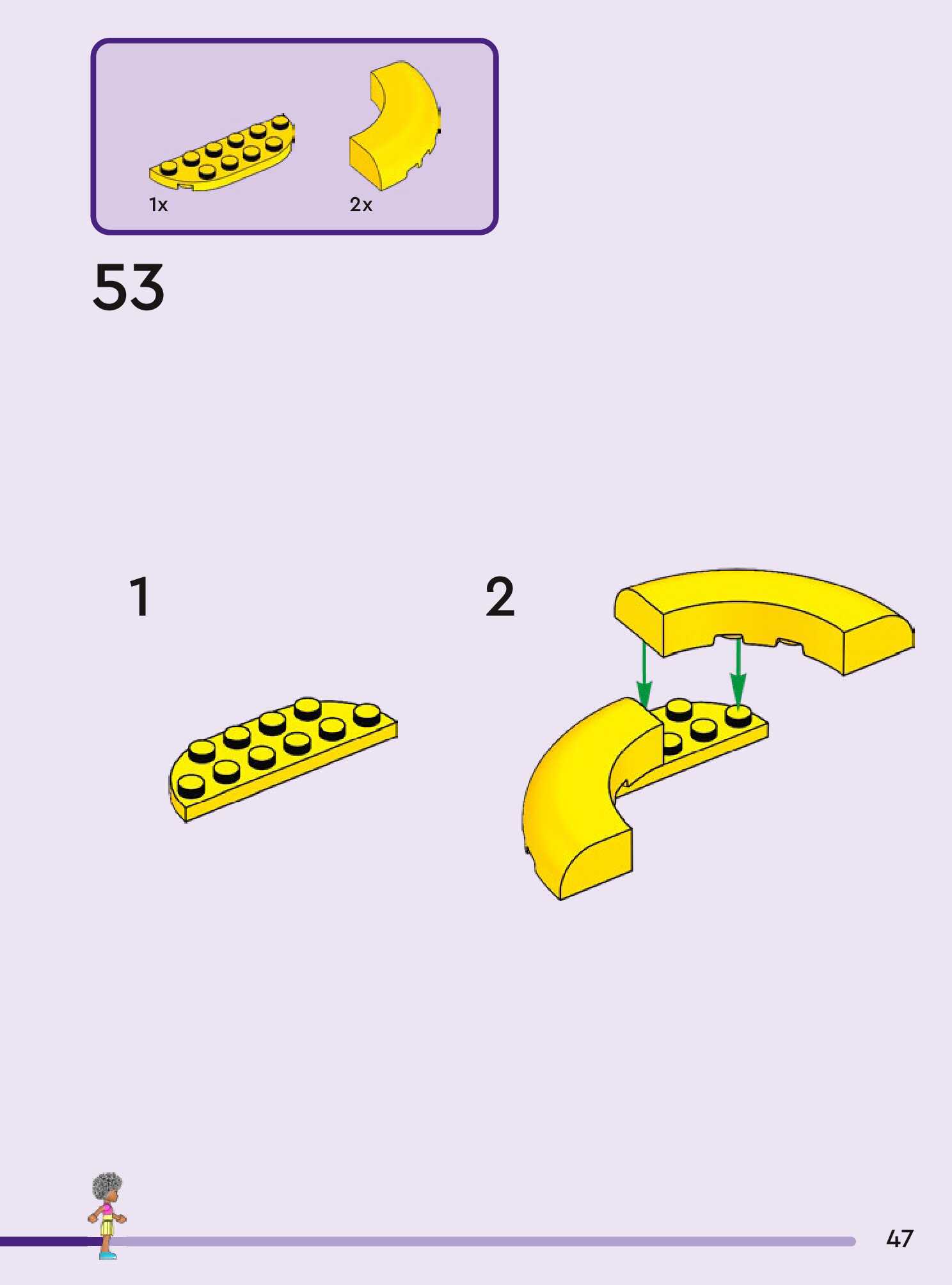 1x
2x

53

1

2

47