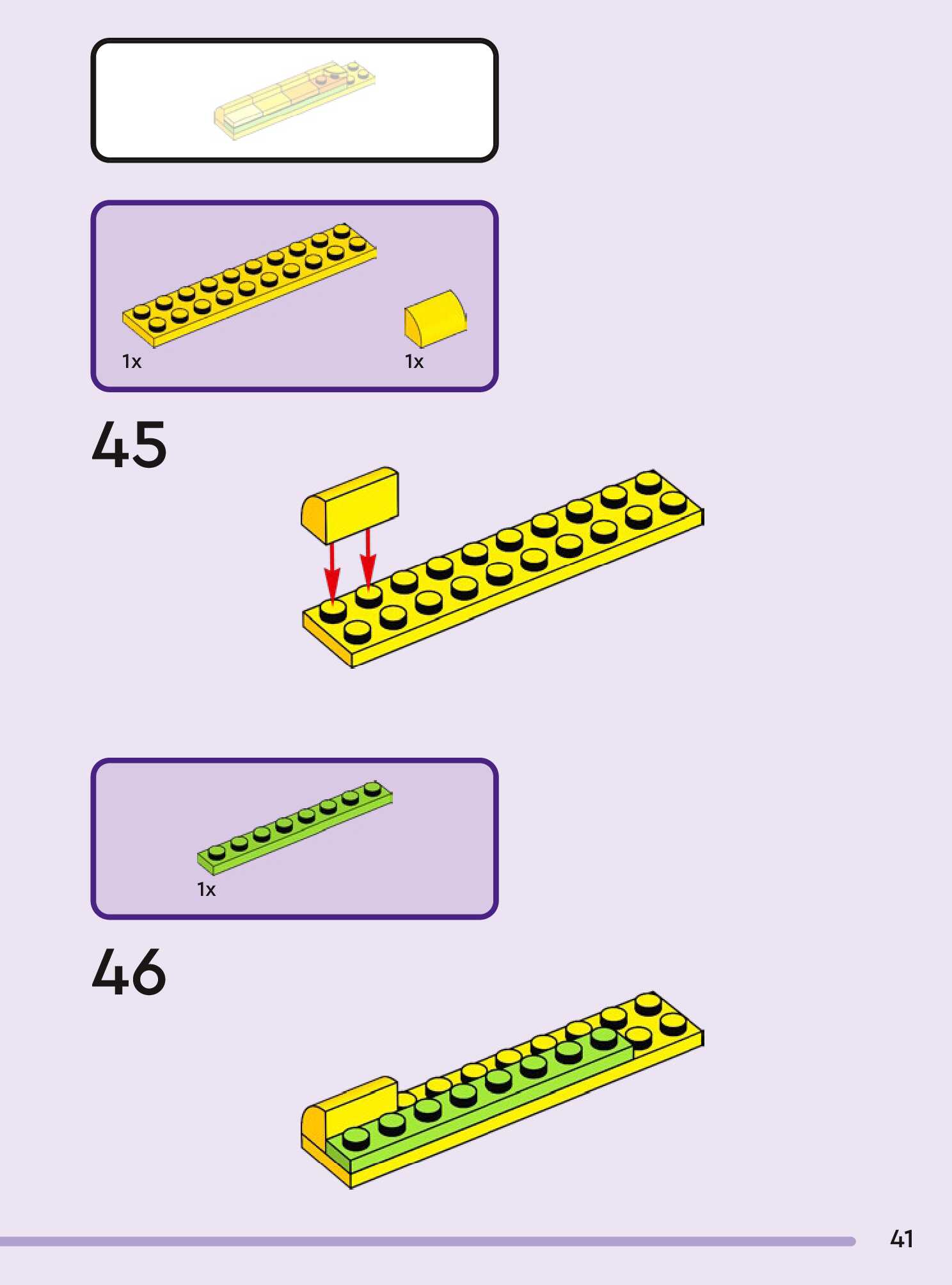 1x

1x

45

1x

46

41