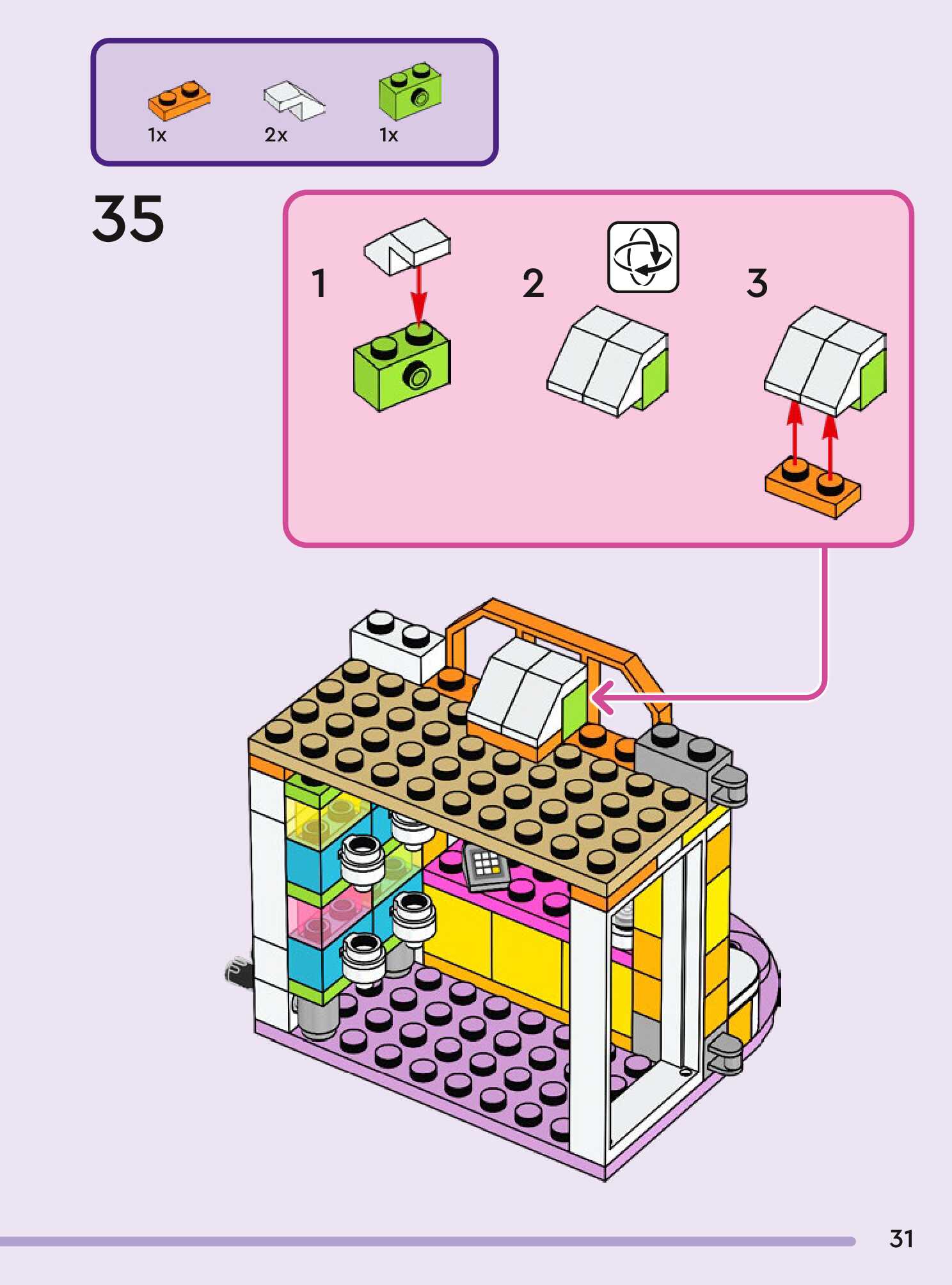 1x 2x 1x

35

1

2

3

31