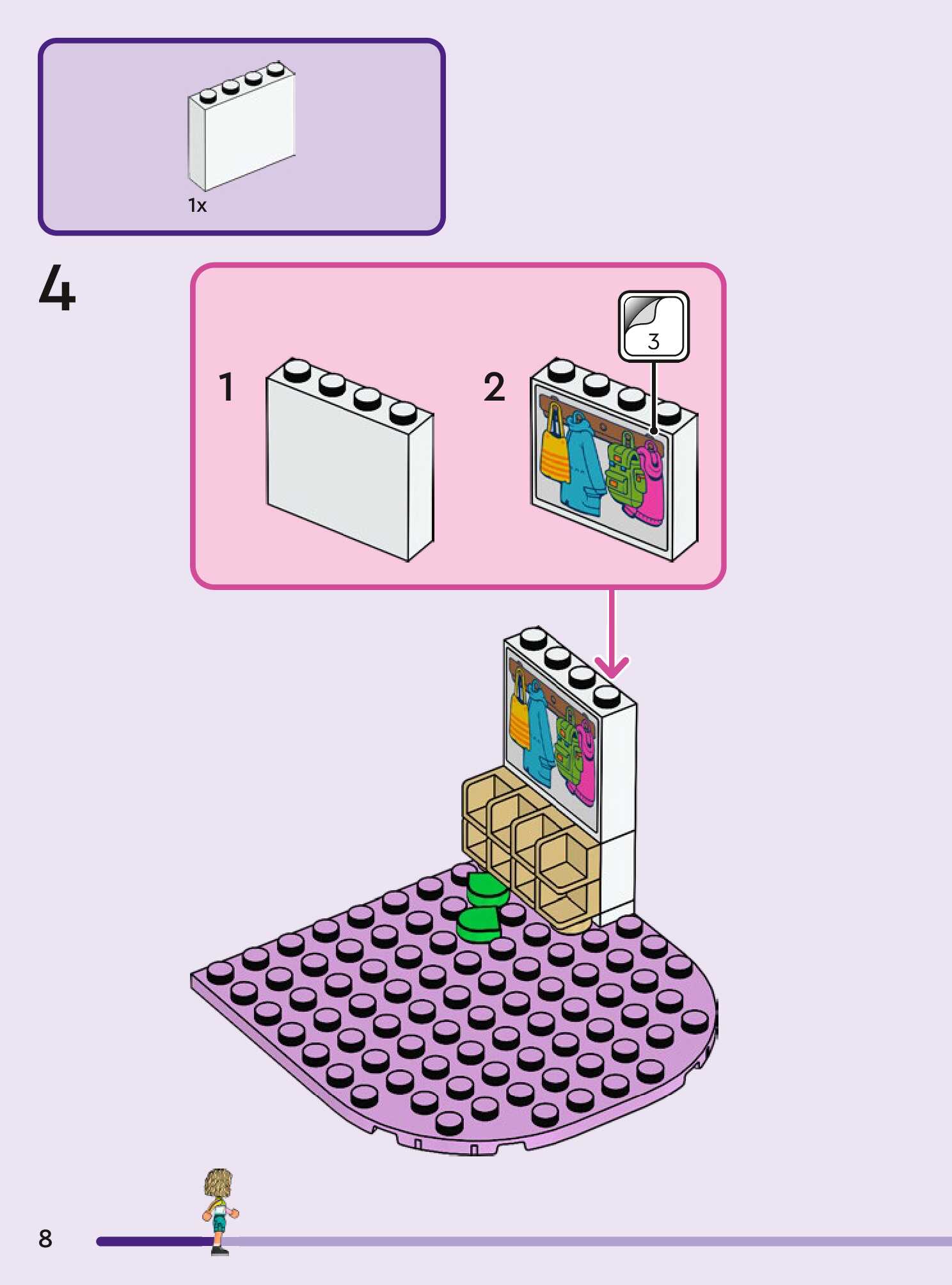 1x

4

1

2

3

8