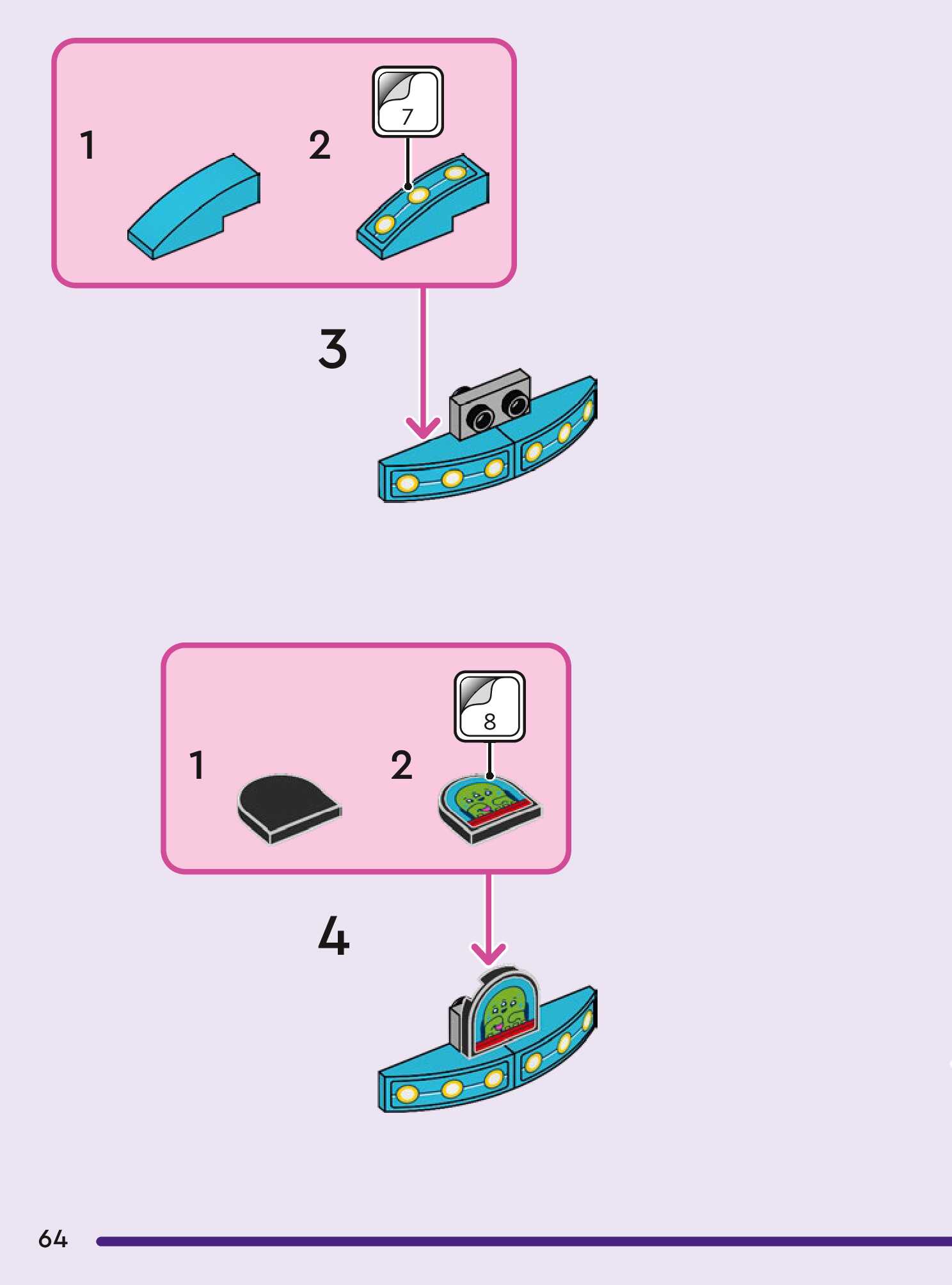 1

2

7

3

1

2

8

4

64