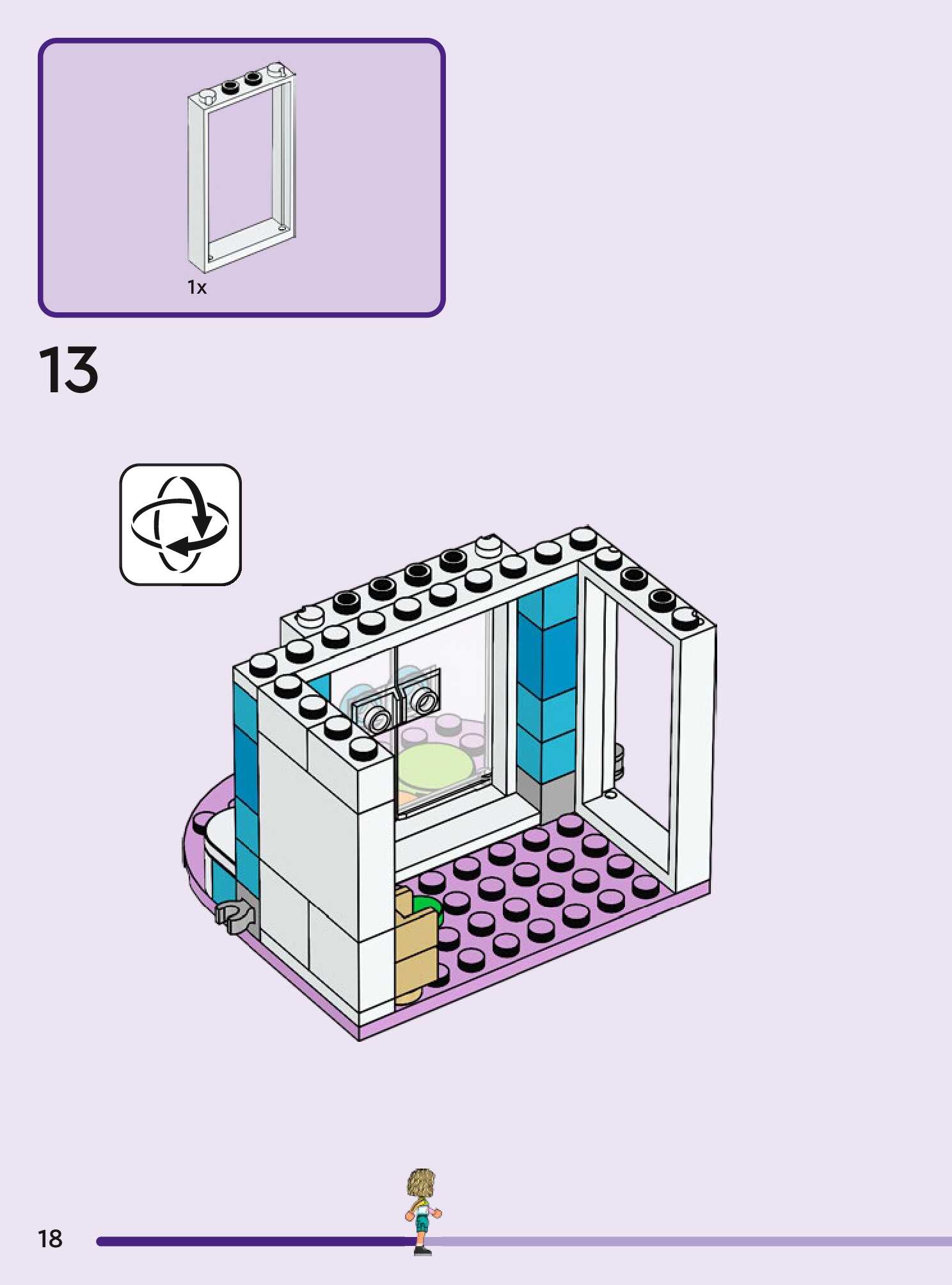 1x

13

18