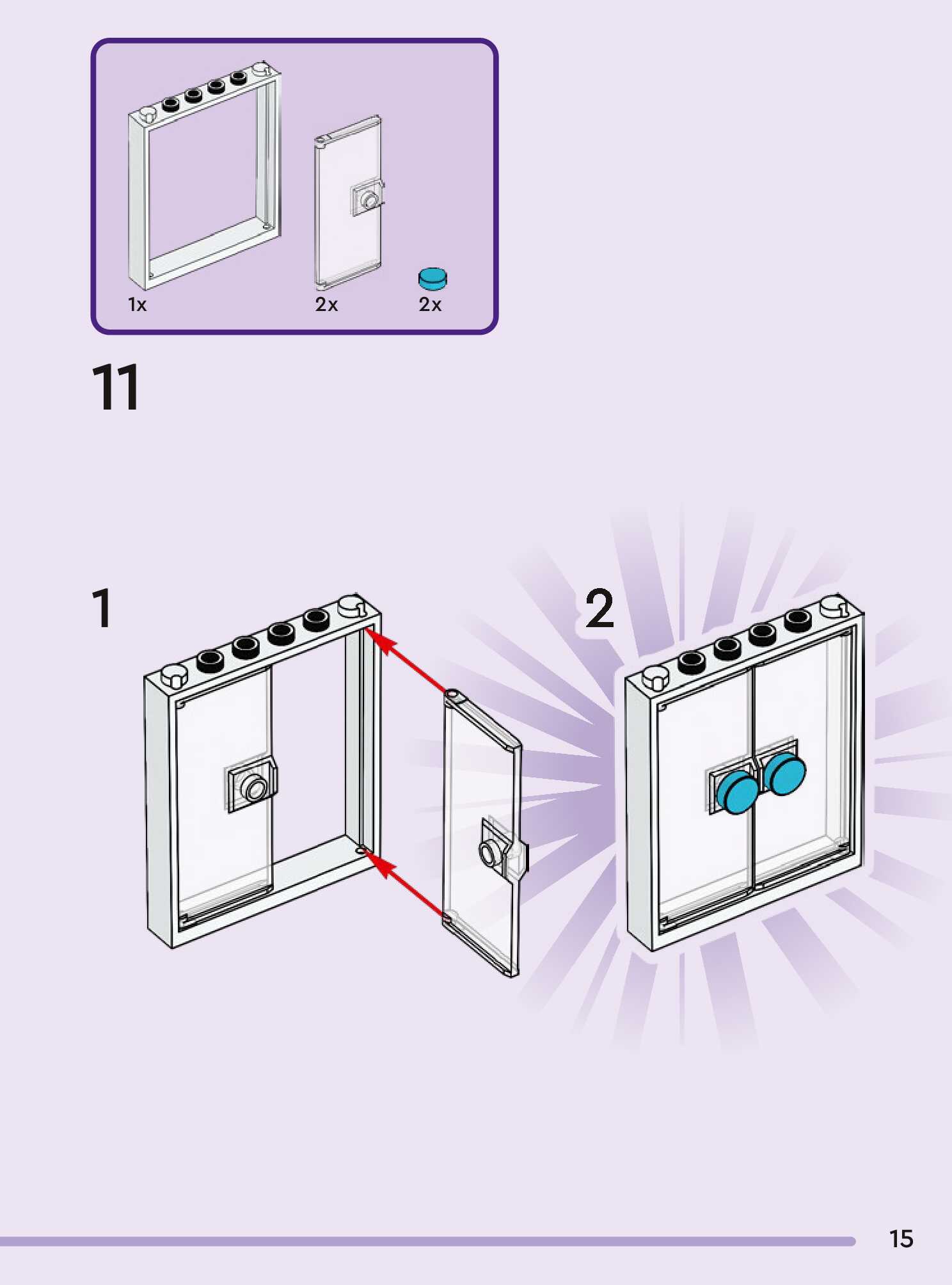 1x 2x 2x

11

1

2

15