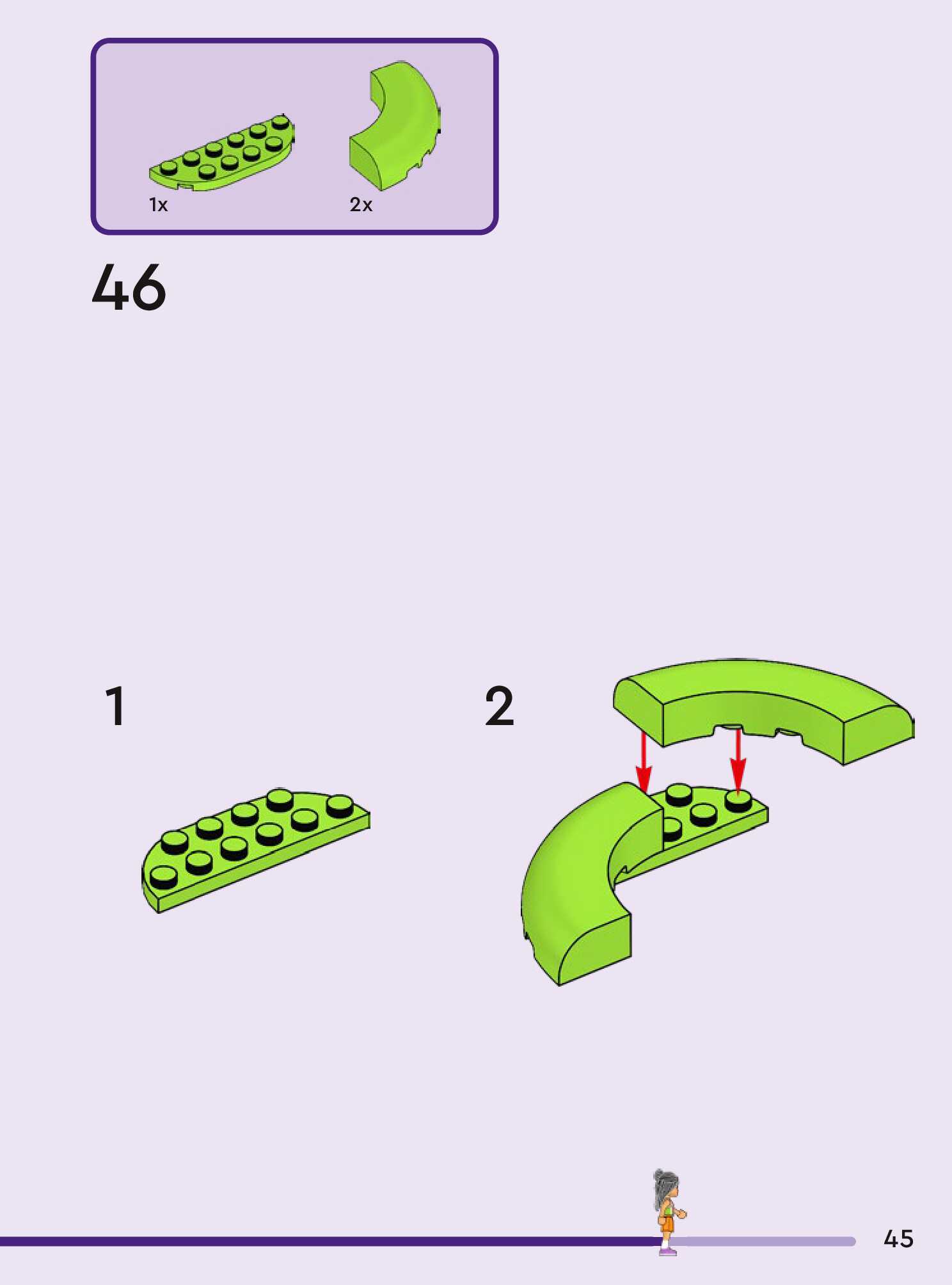 1x

2x

46

1

2

45