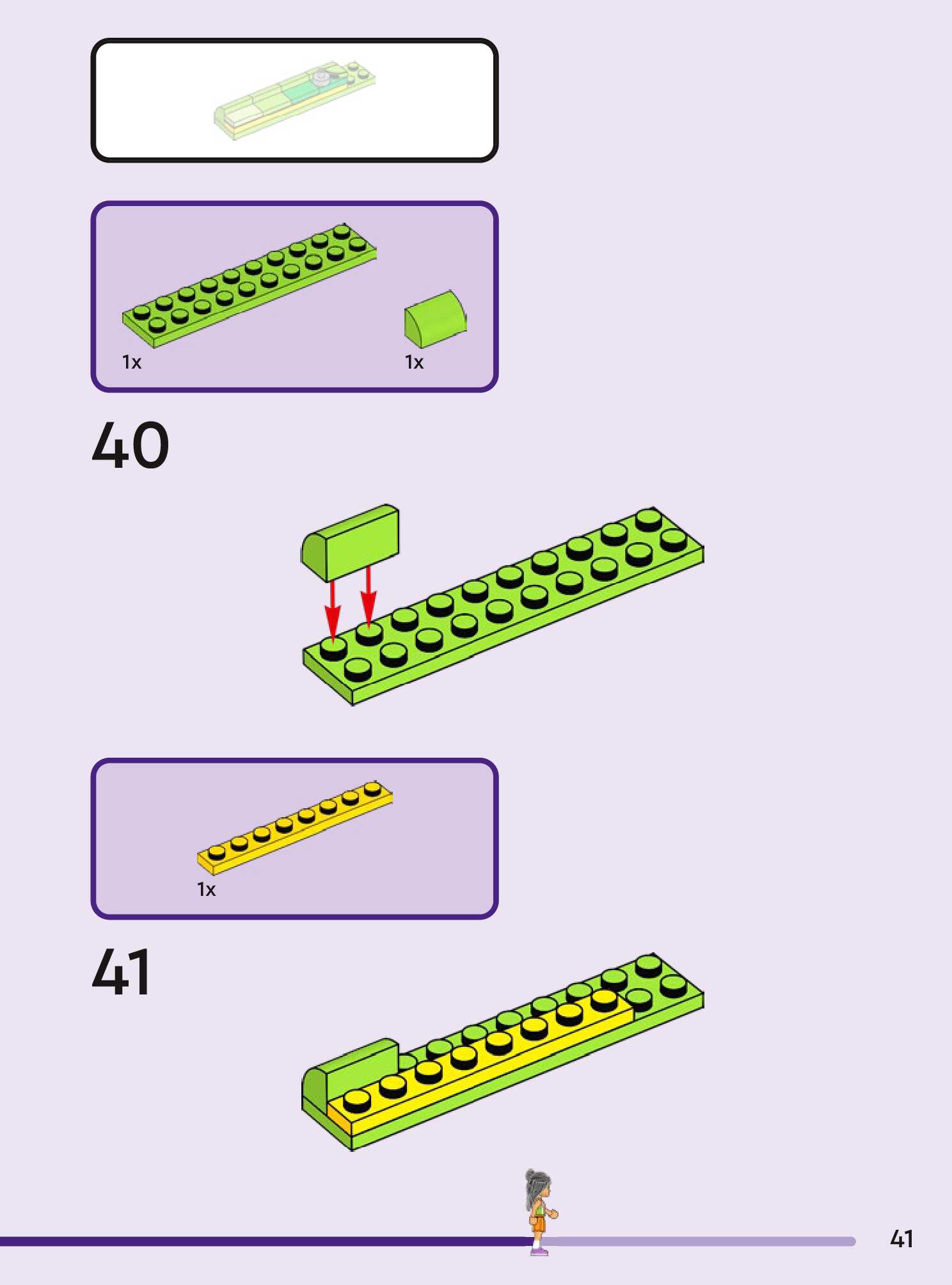 1x

1x

40

1x

41

41