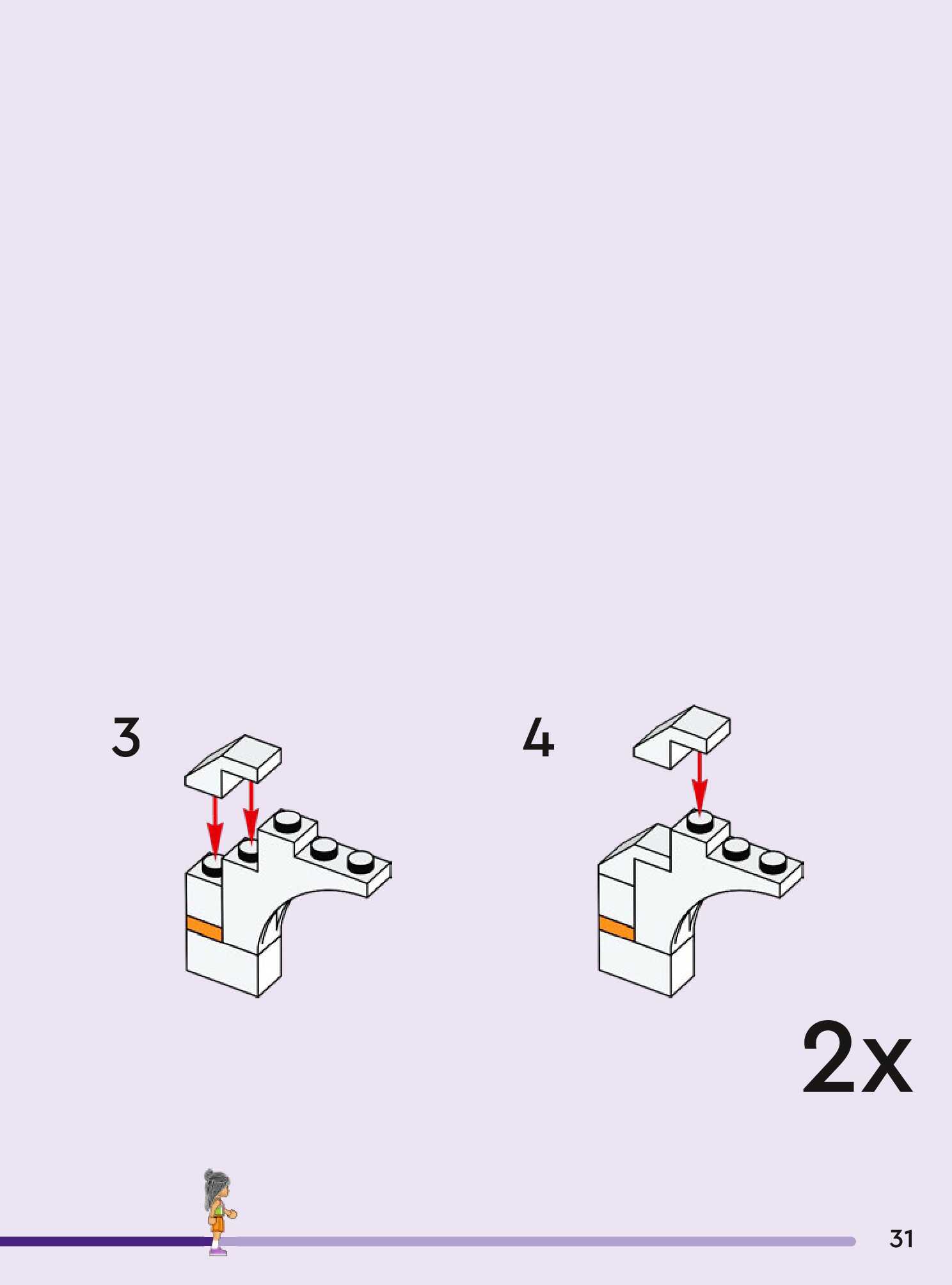 3

4

2x

31