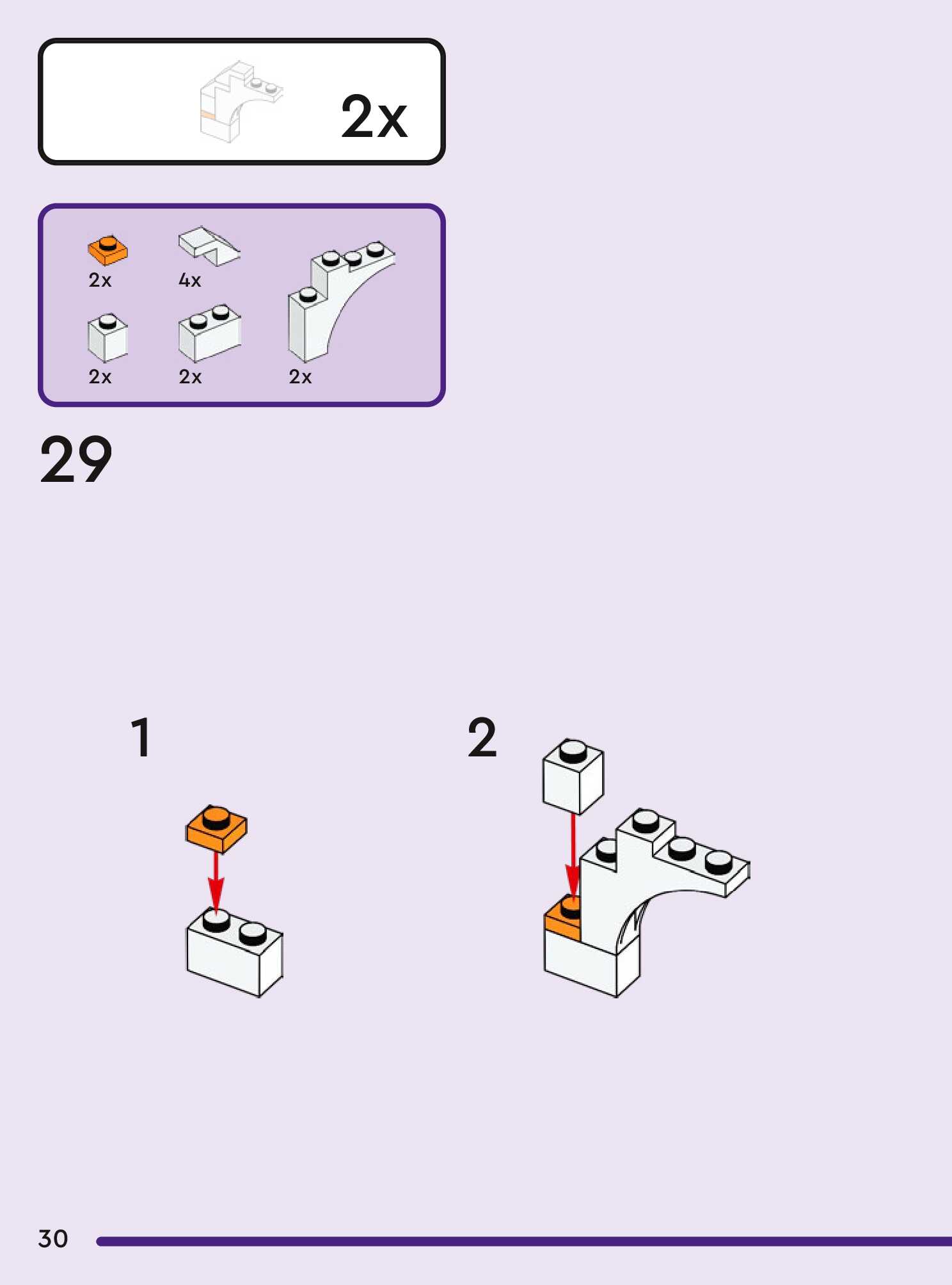 2x

2x
4x
2x
2x
2x

29

1

2

30