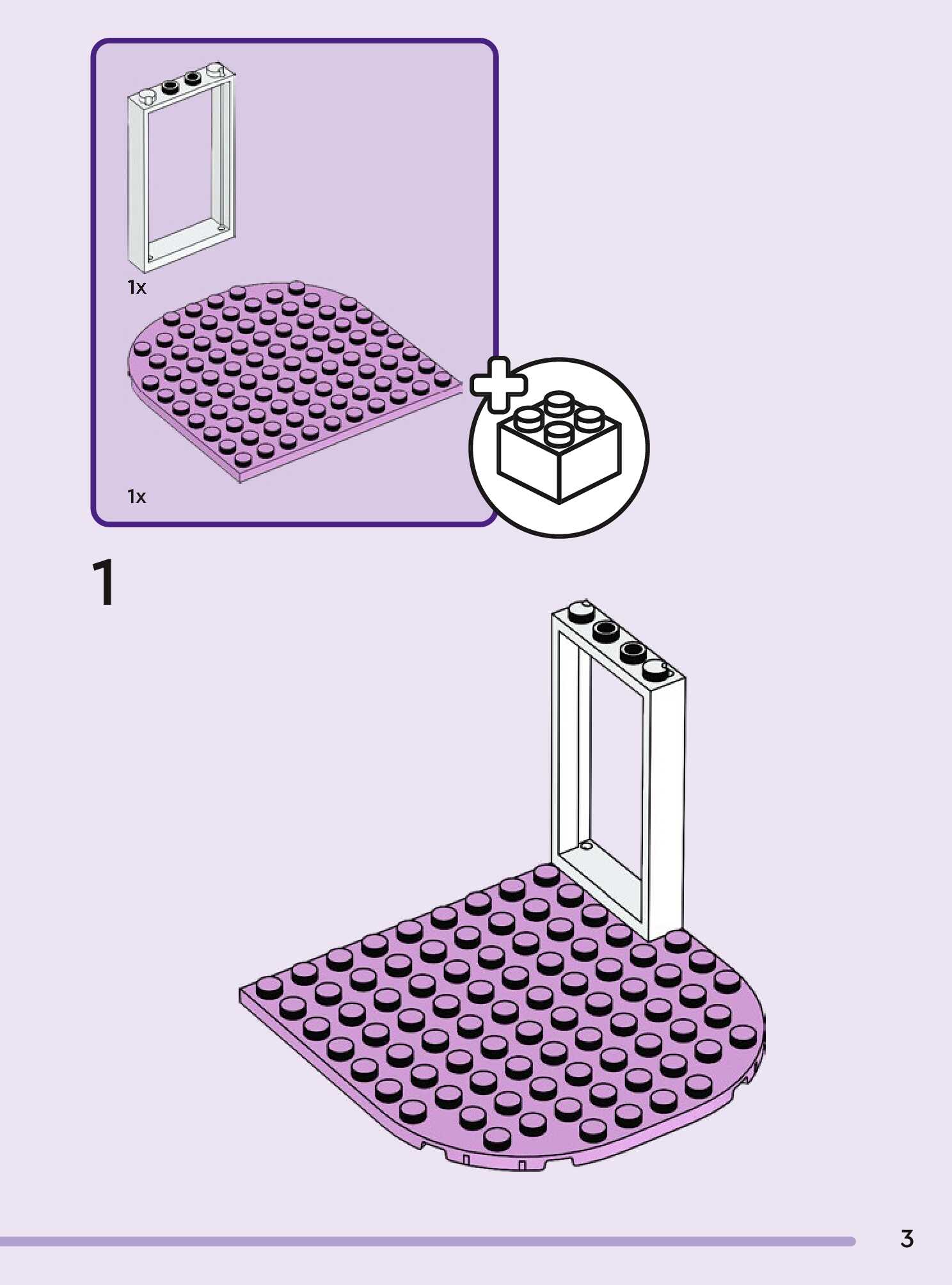 1x

1x

1

3