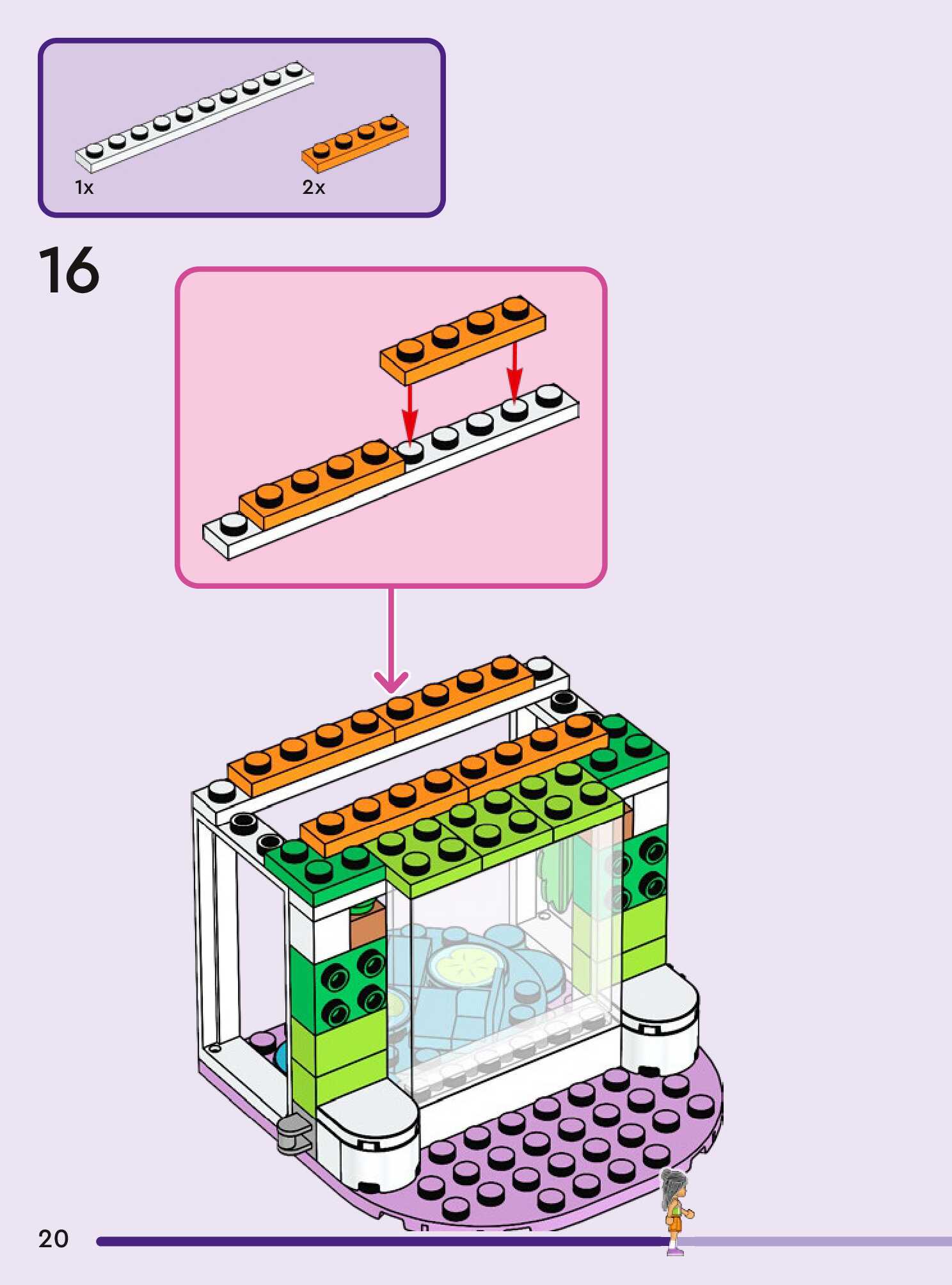 1x

2x

16

20