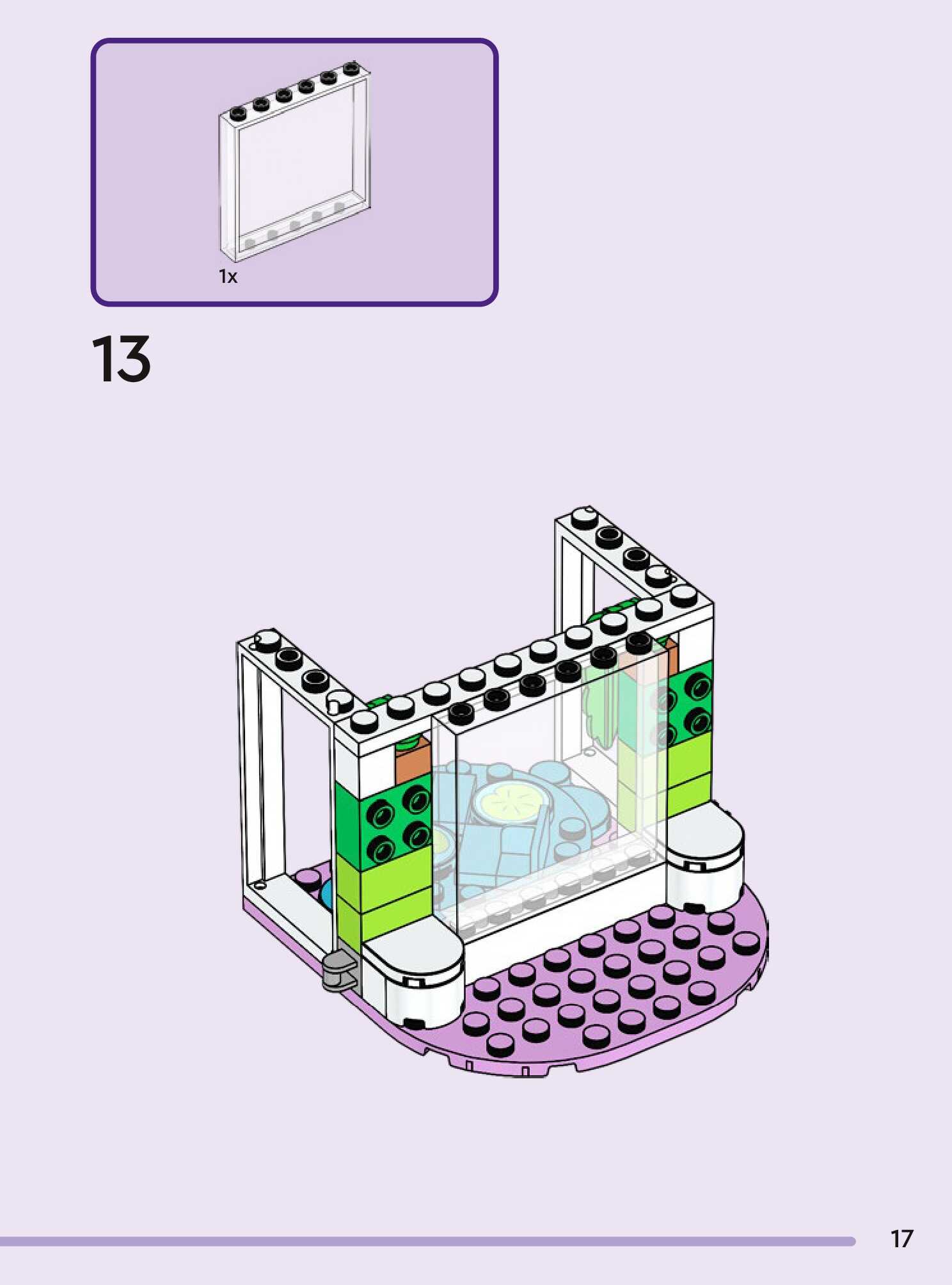 1x

13

17