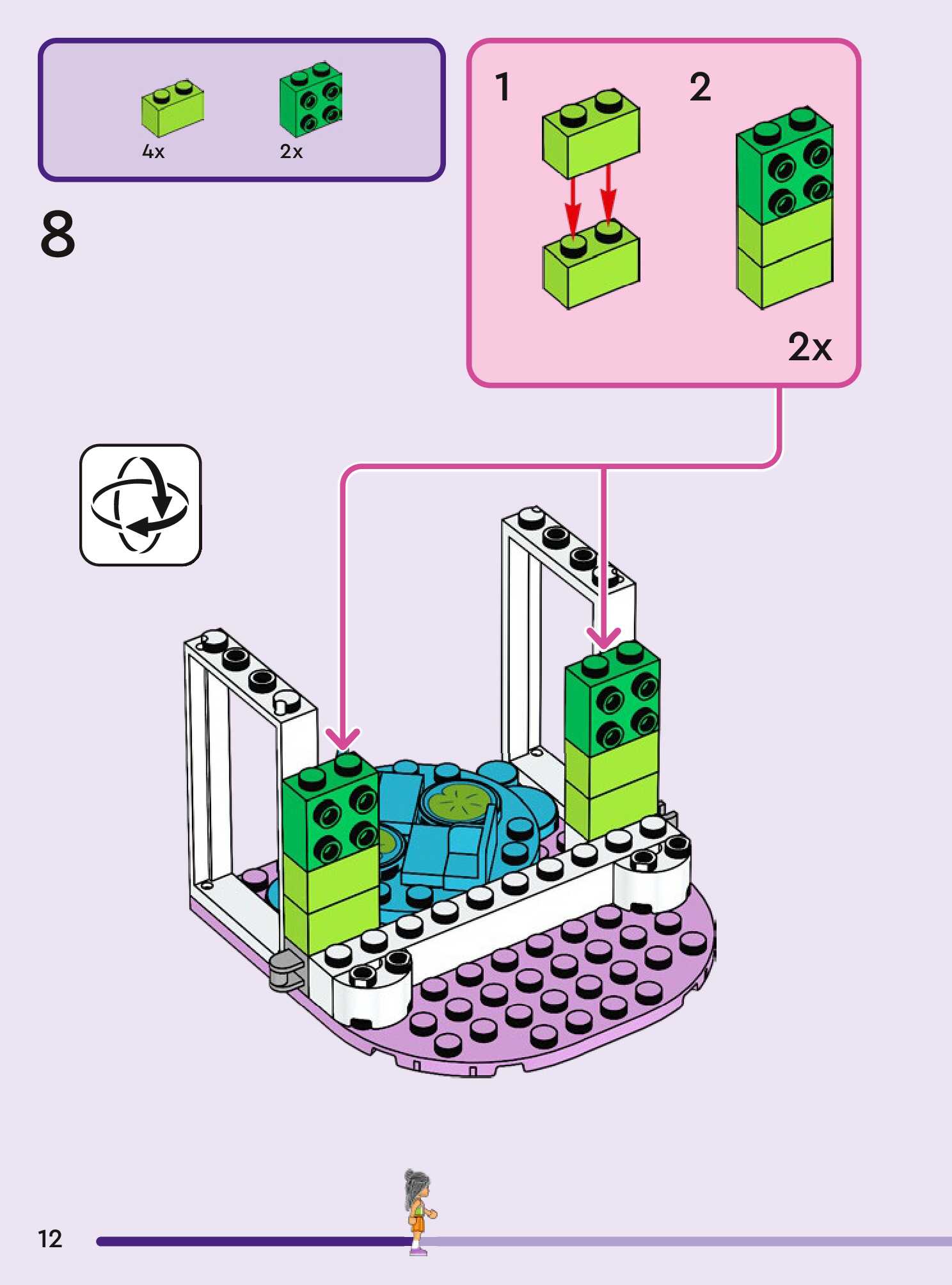 4x
2x

8

1
2
2x

12