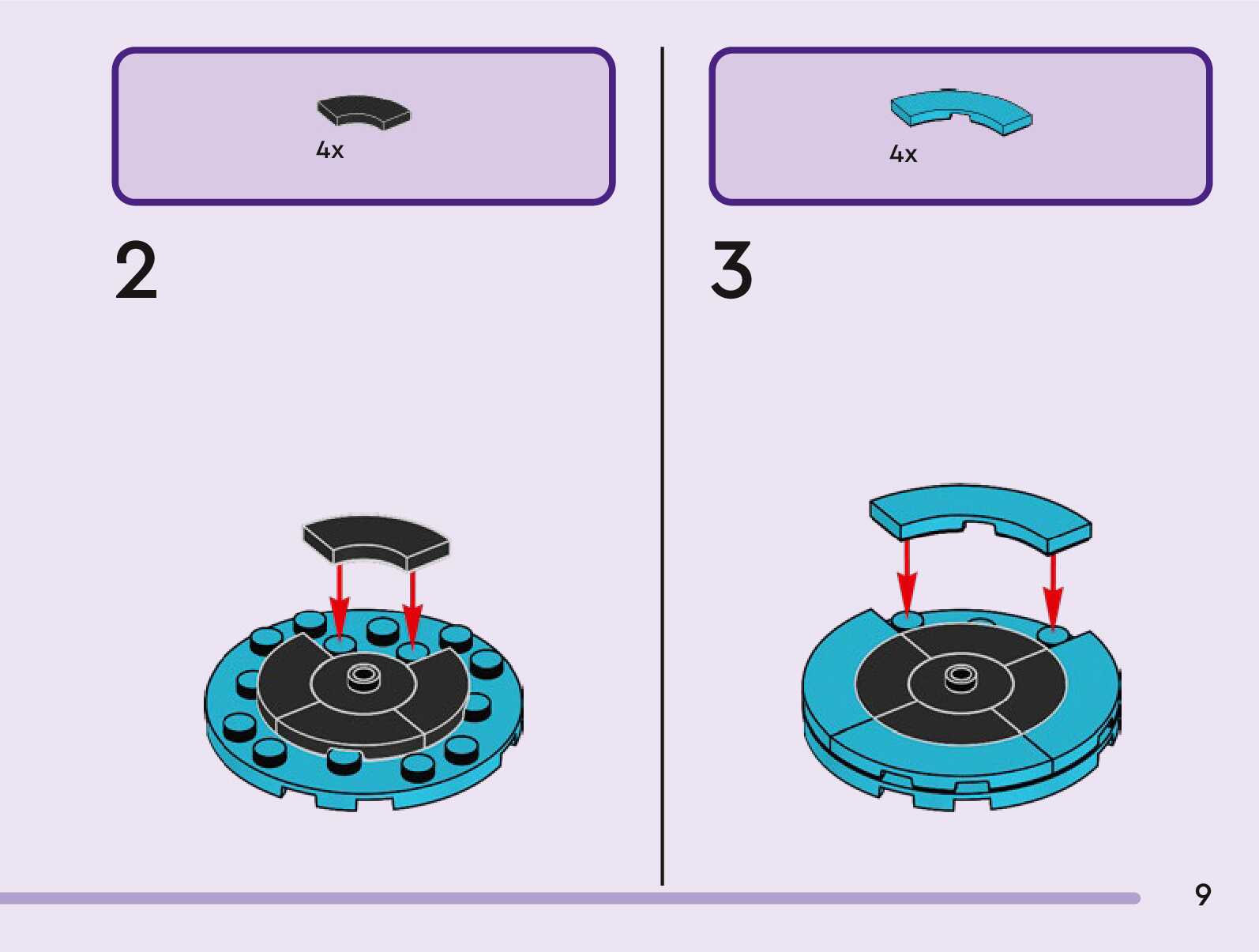 4x

2

4x

3

9