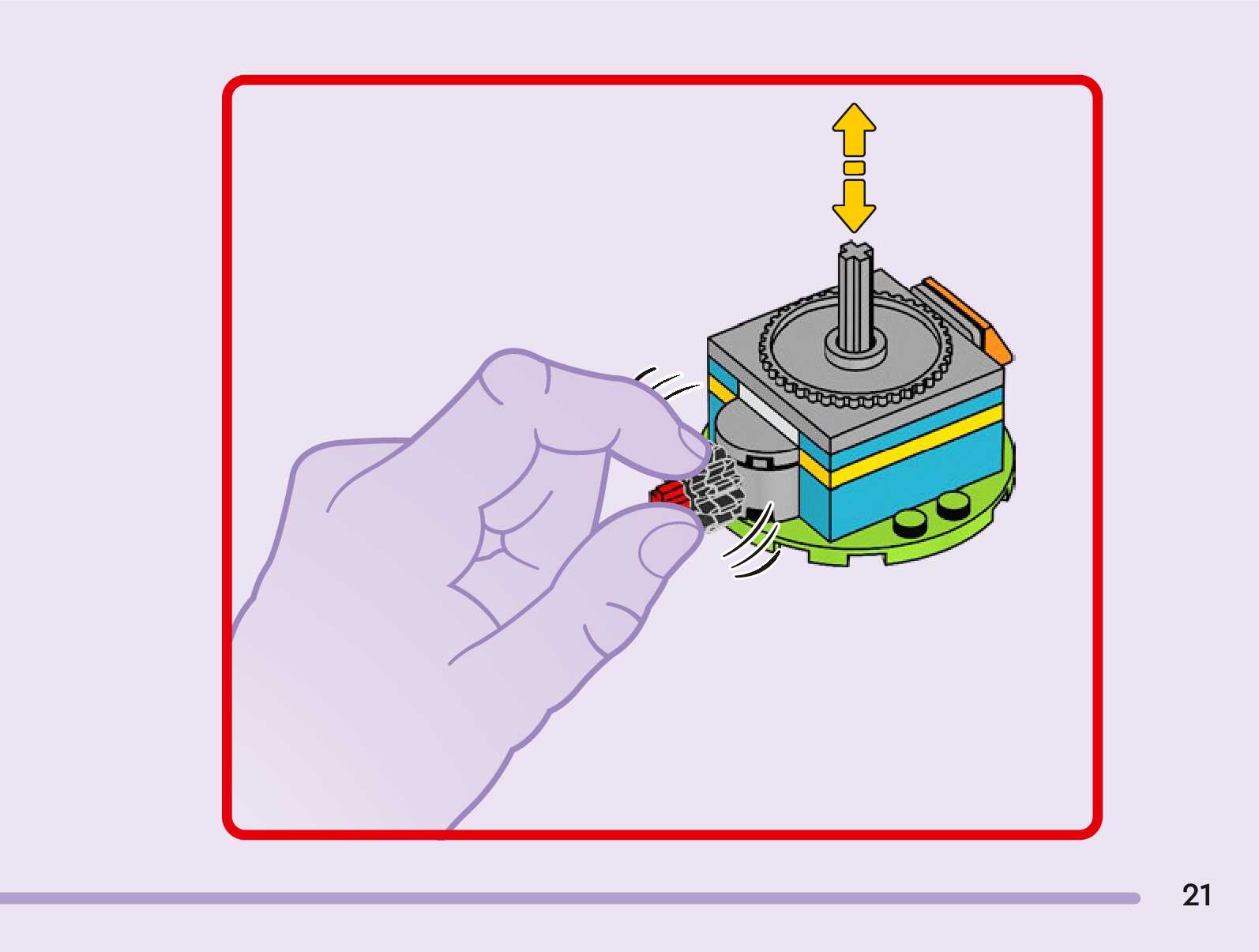 21