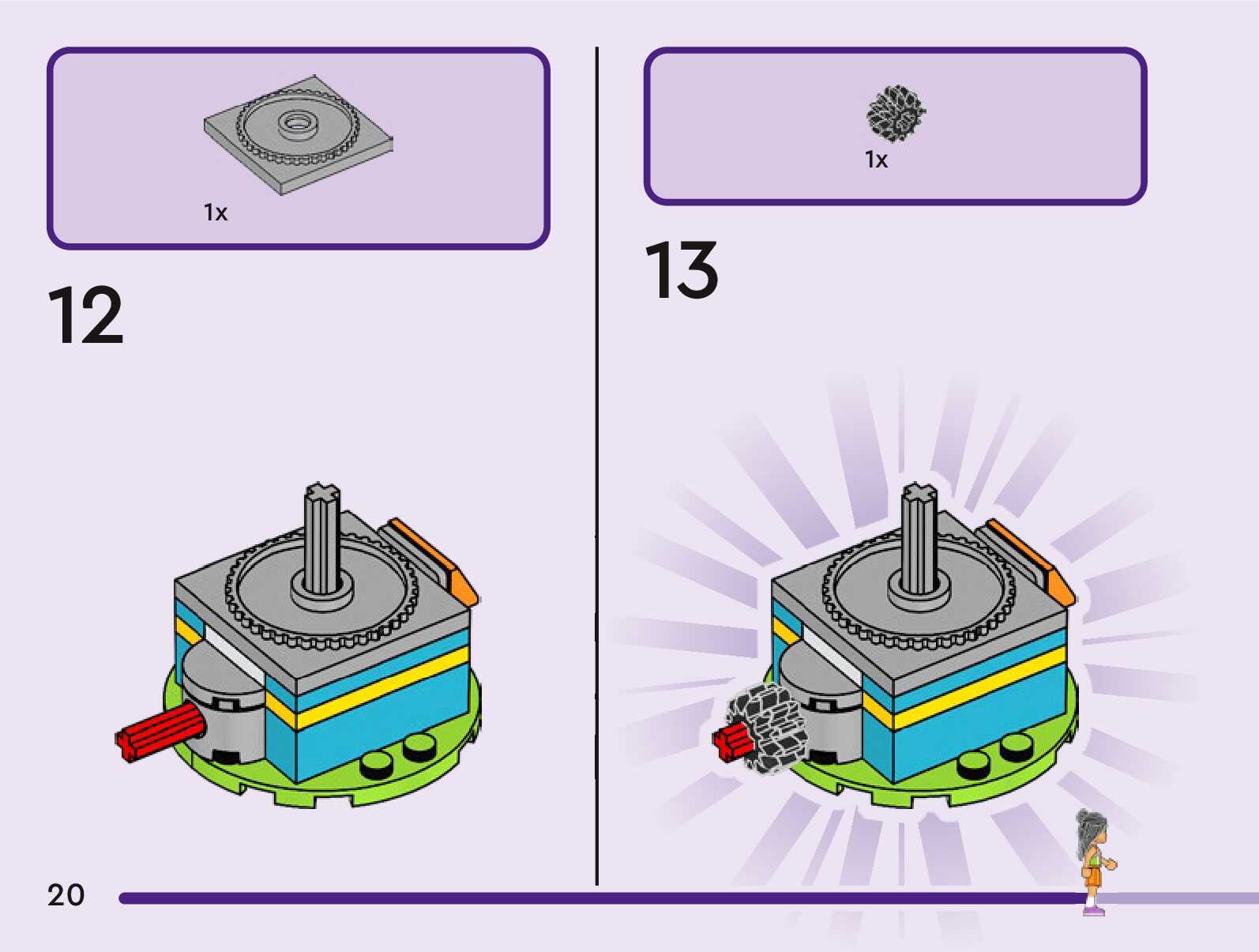 1x

12

1x

13

20