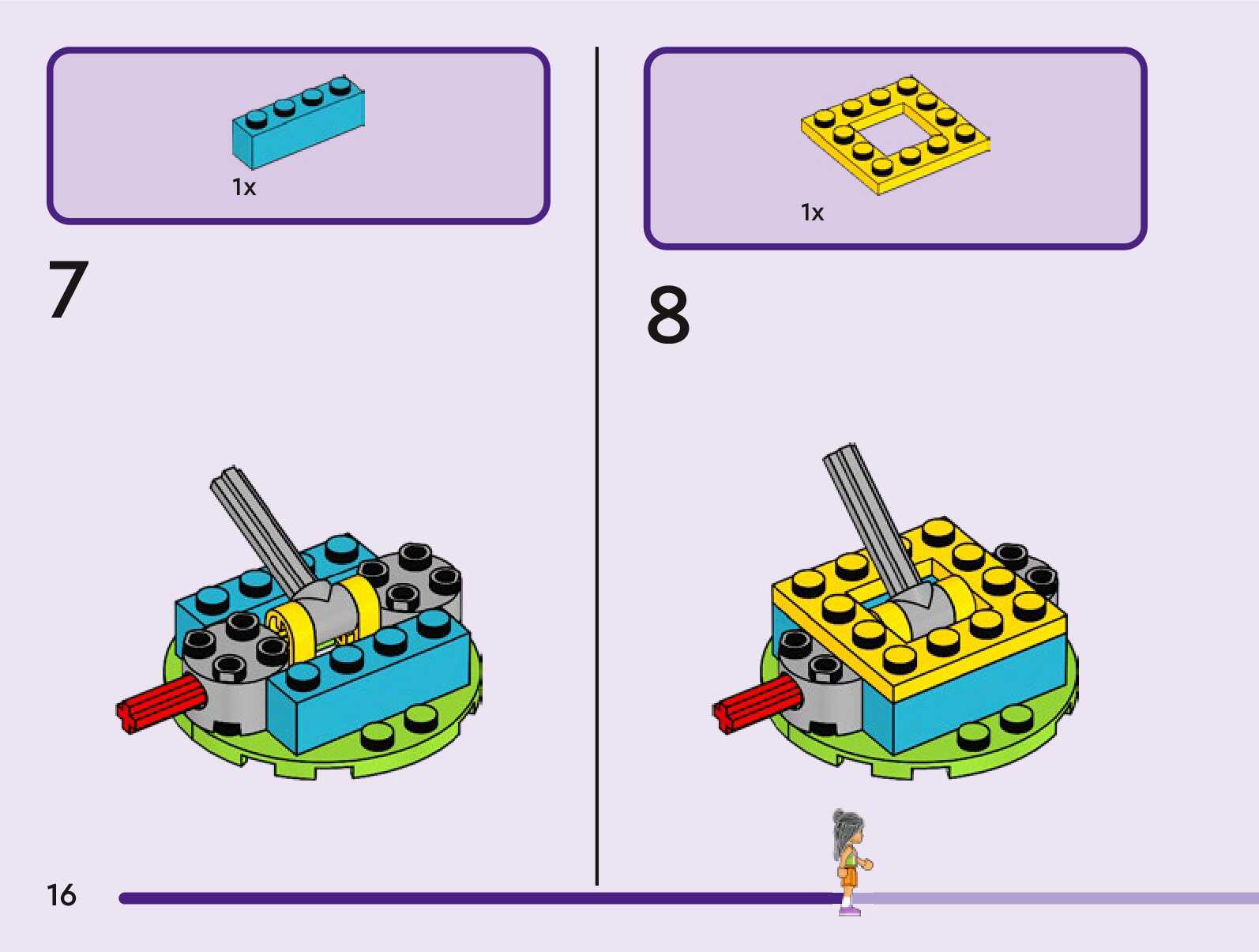 1x

7

1x

8

16