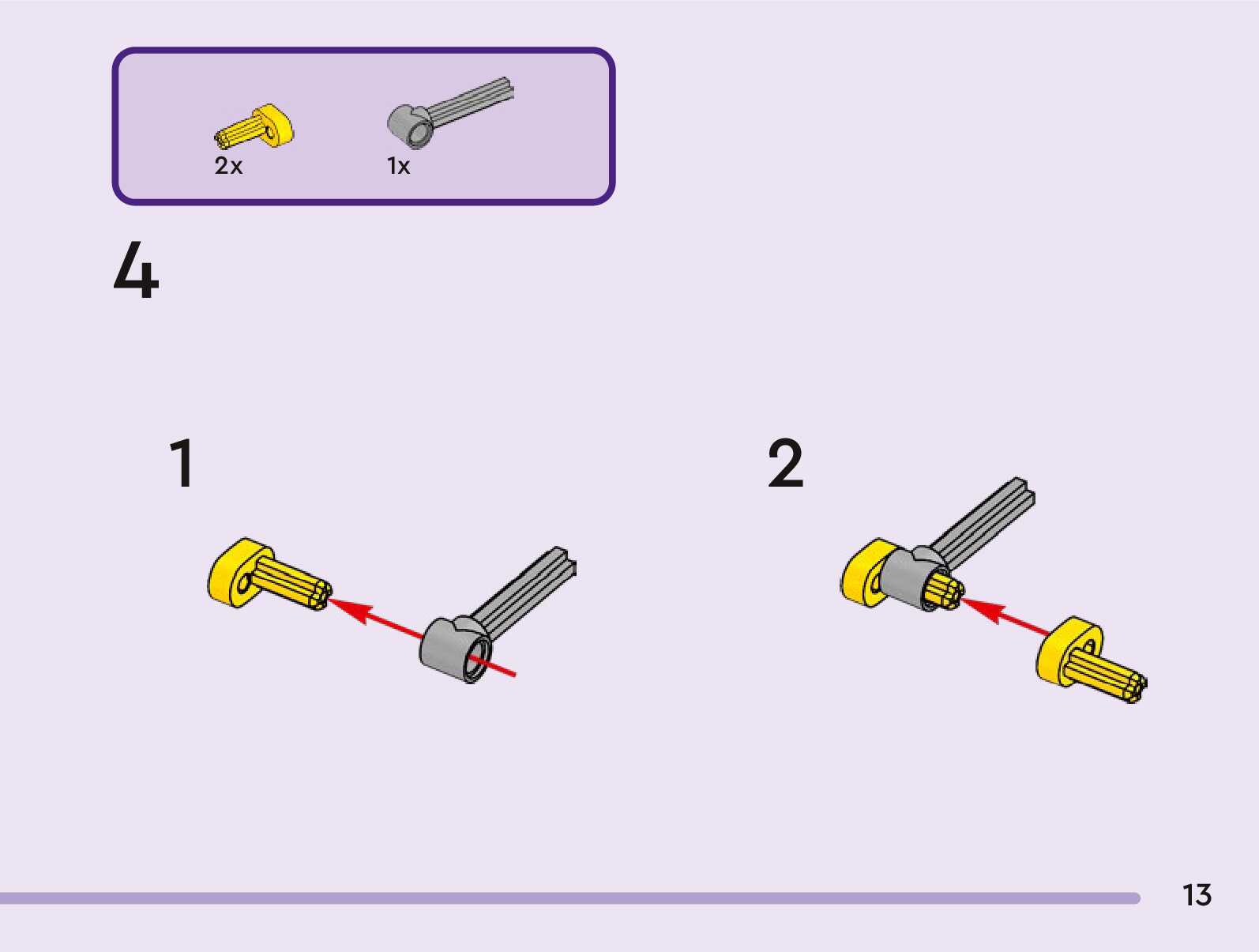 2x
1x

4

1

2

13