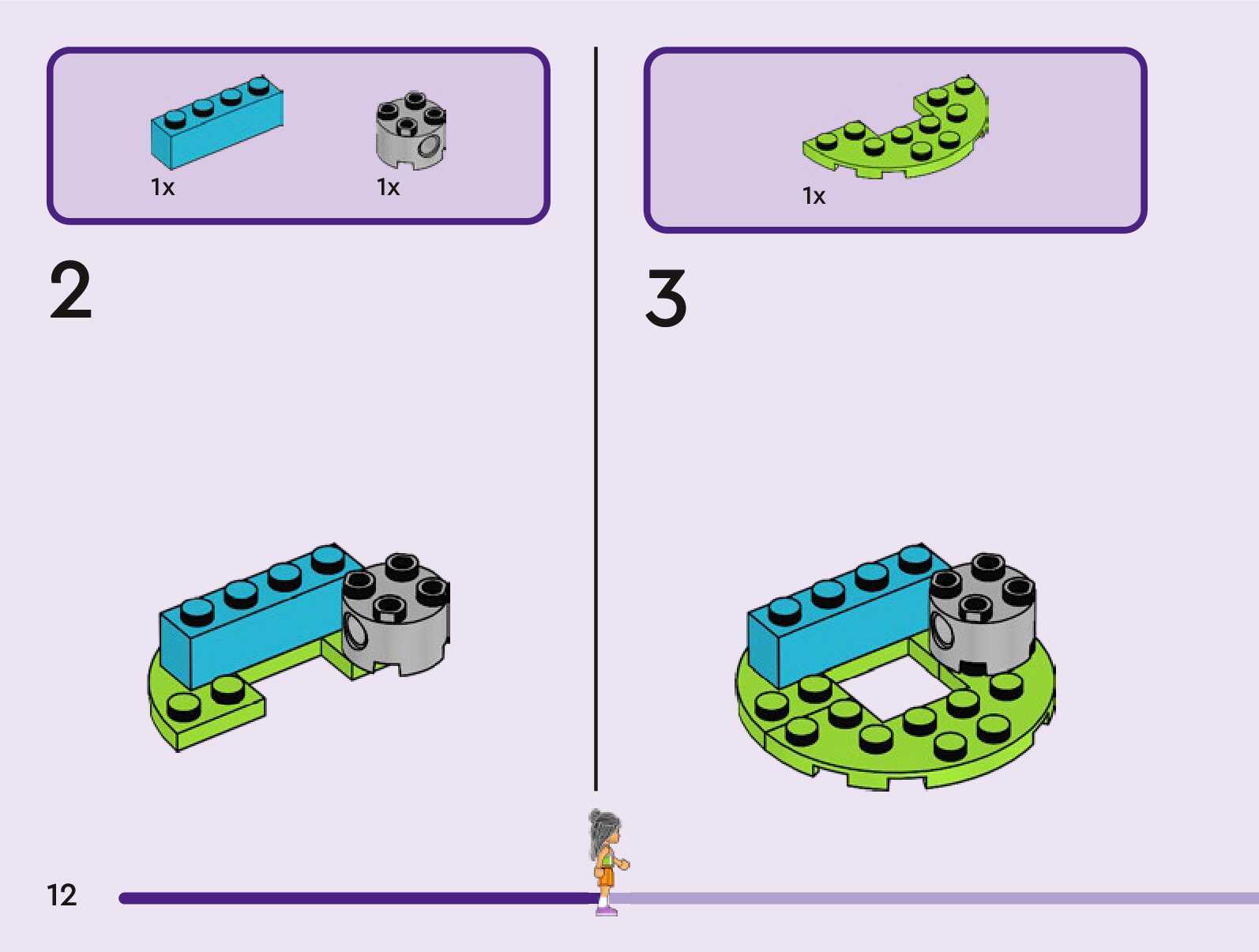 1x 1x

2

1x

3

12