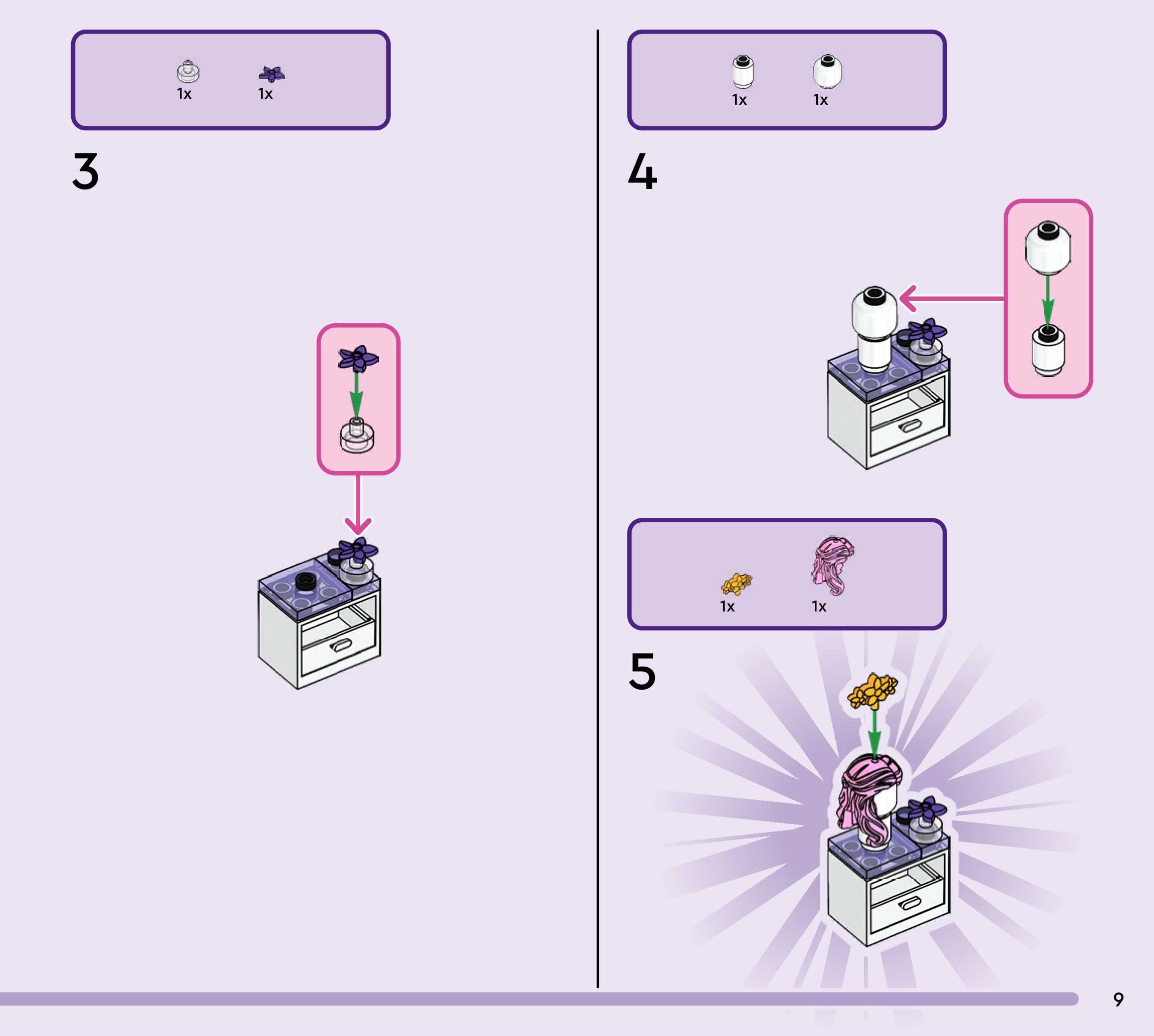 1x 1x

3

1x 1x

4

1x 1x

5

9