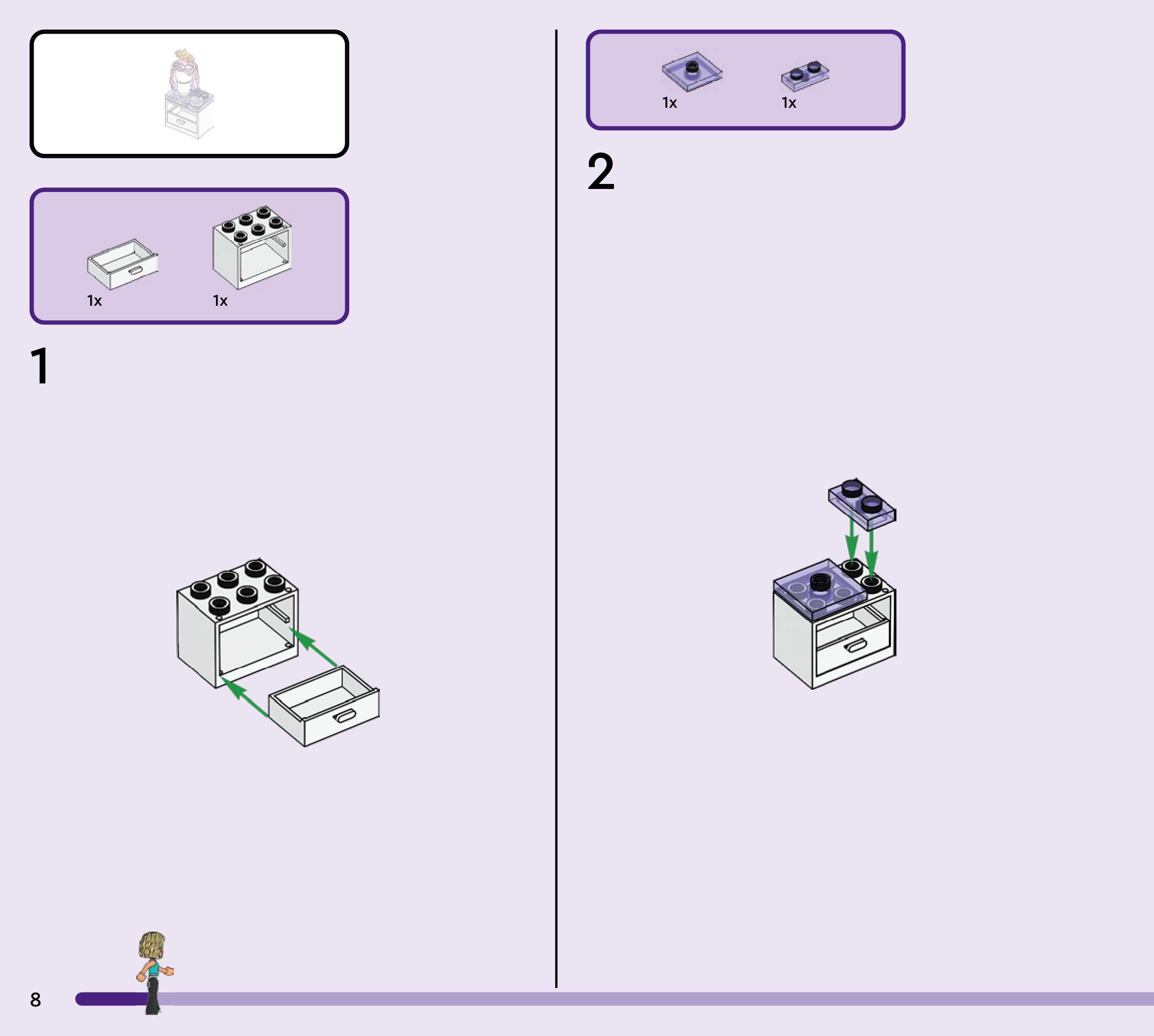 1x 1x

1

1x 1x

2

8