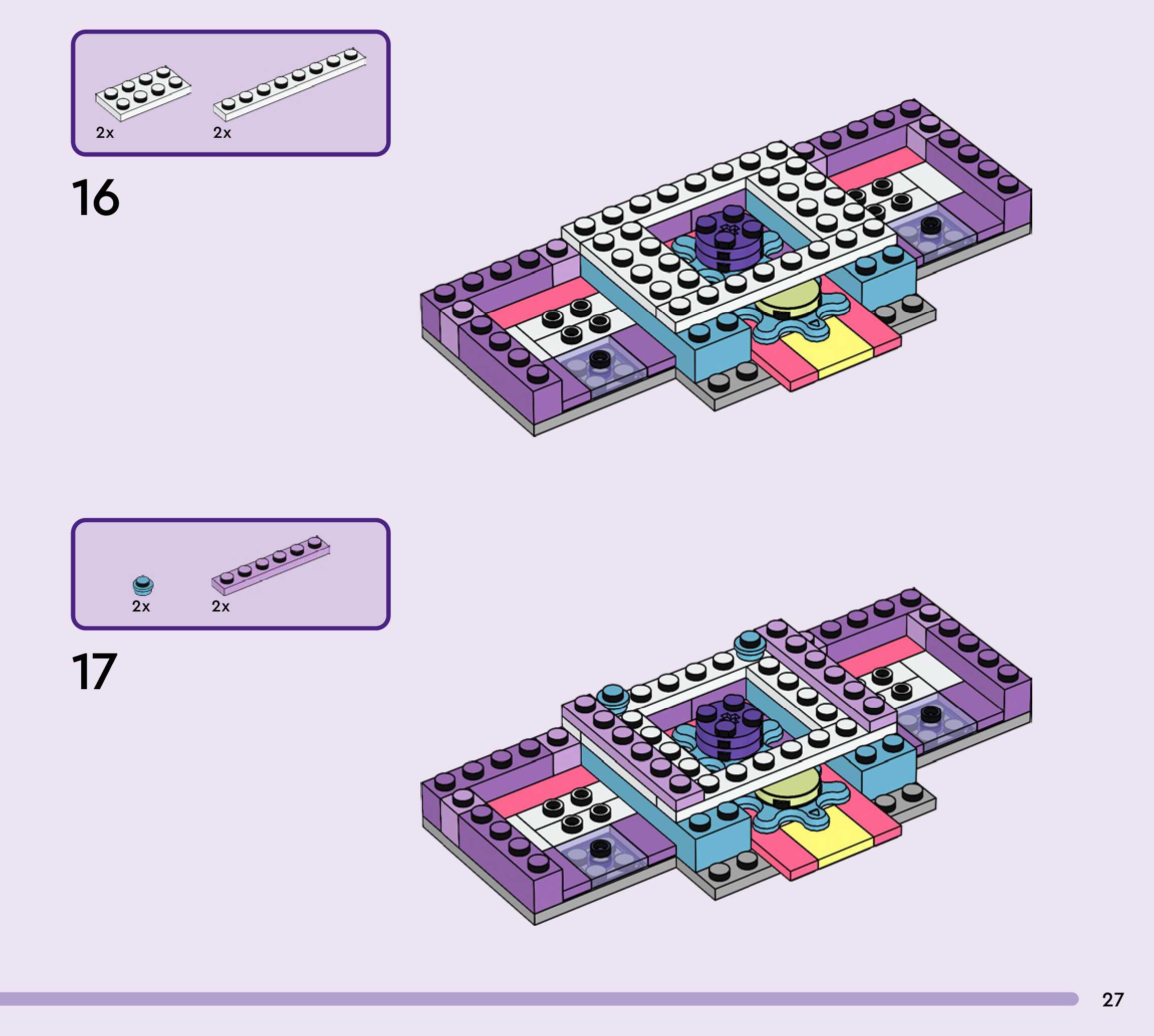 2x 2x

16

2x 2x

17

27