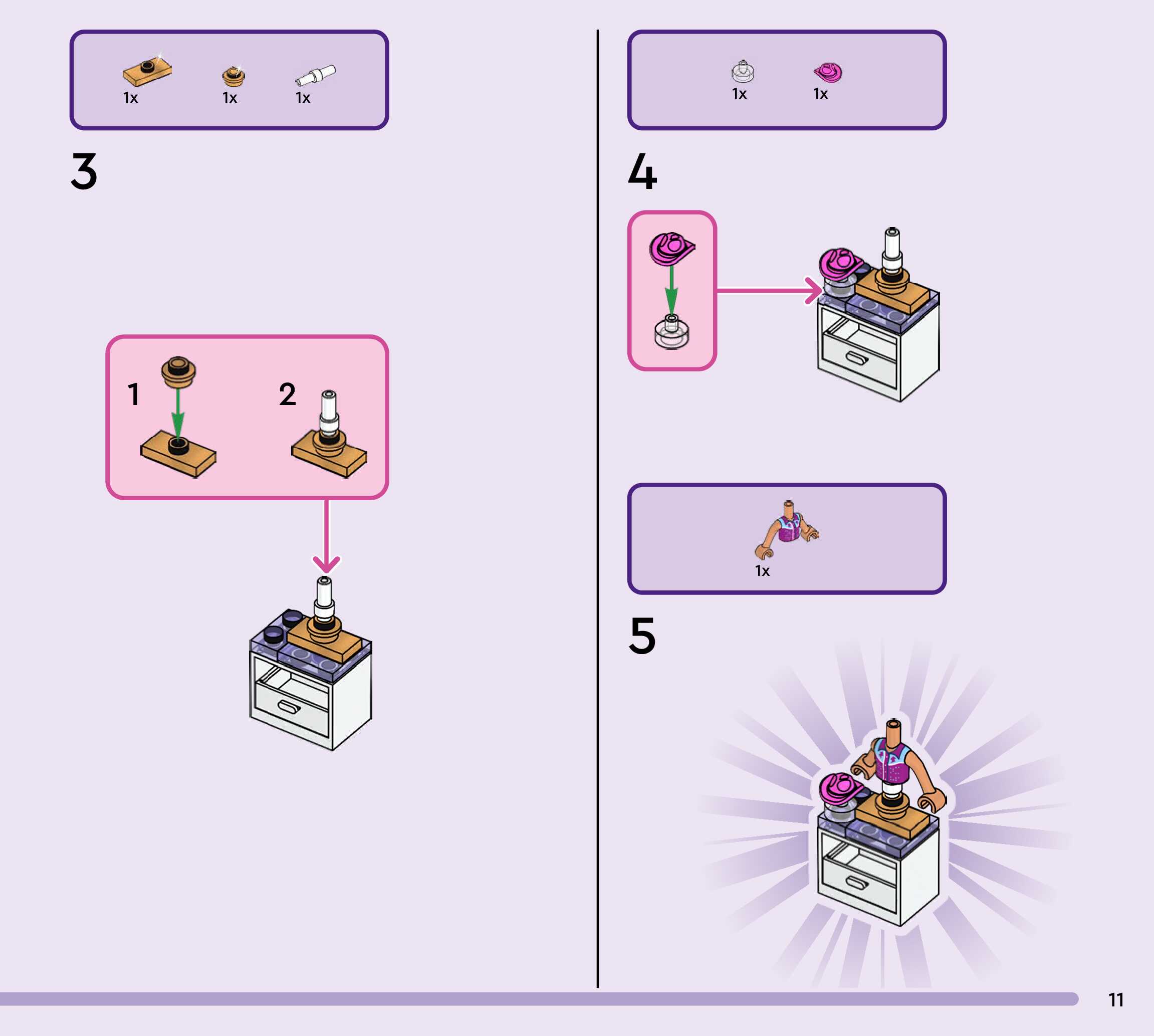 1x 1x 1x

3

1

2

1x 1x

4

1x

5

11