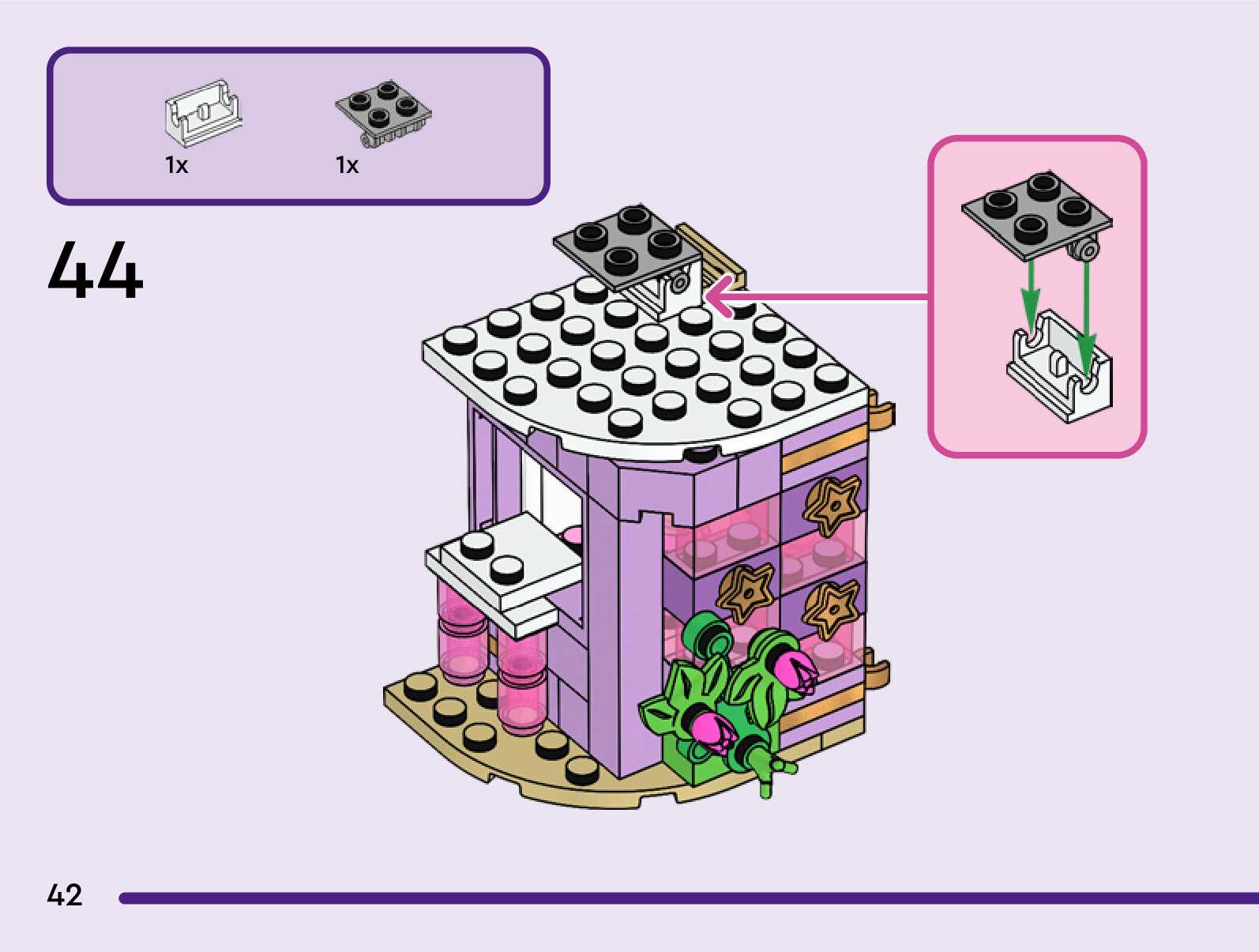 1x 1x

44

42