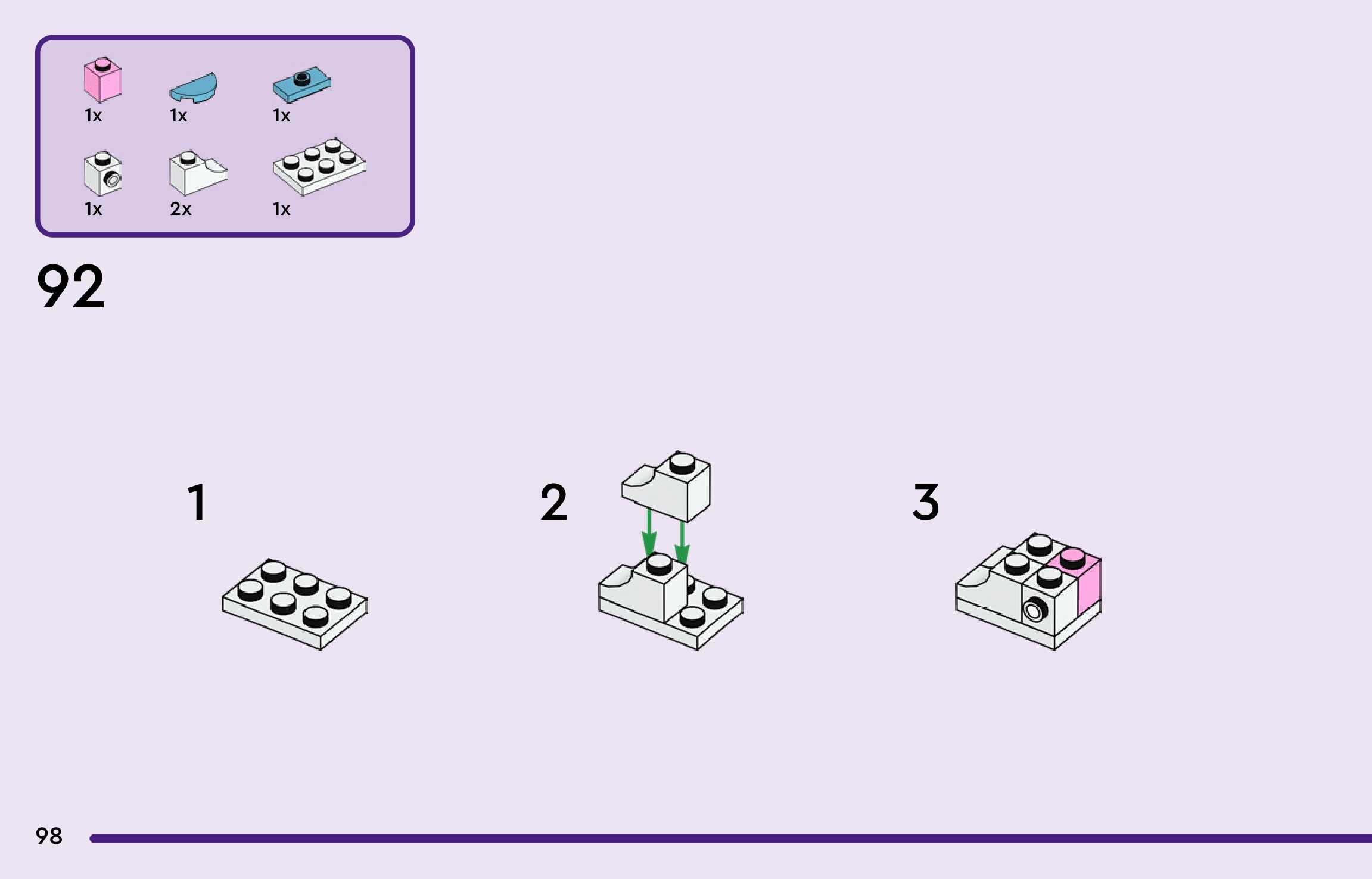 1x 1x 1x

1x 2x 1x

92

1

2

3

98