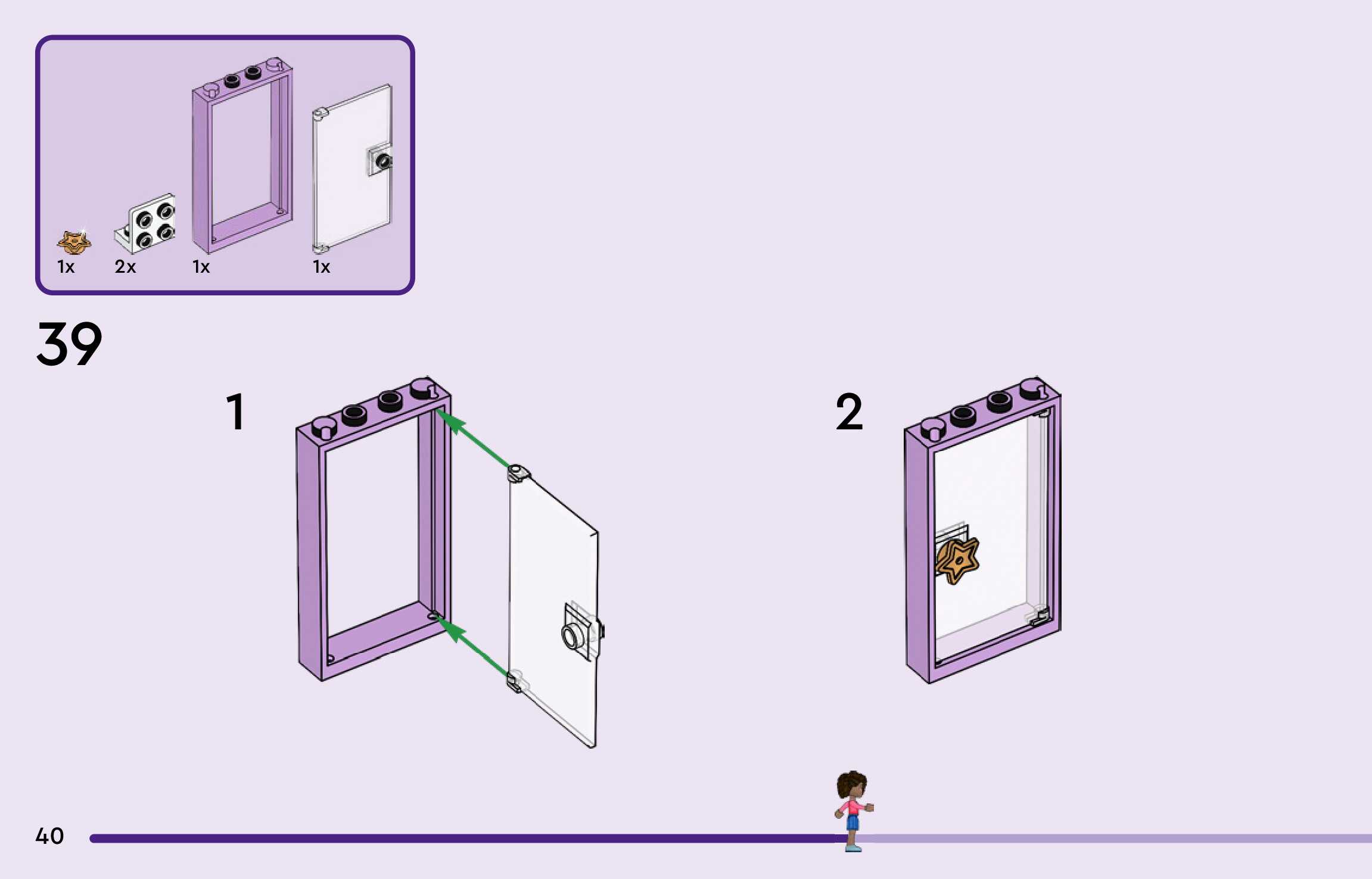 1x 2x 1x 1x

39

1

2

40