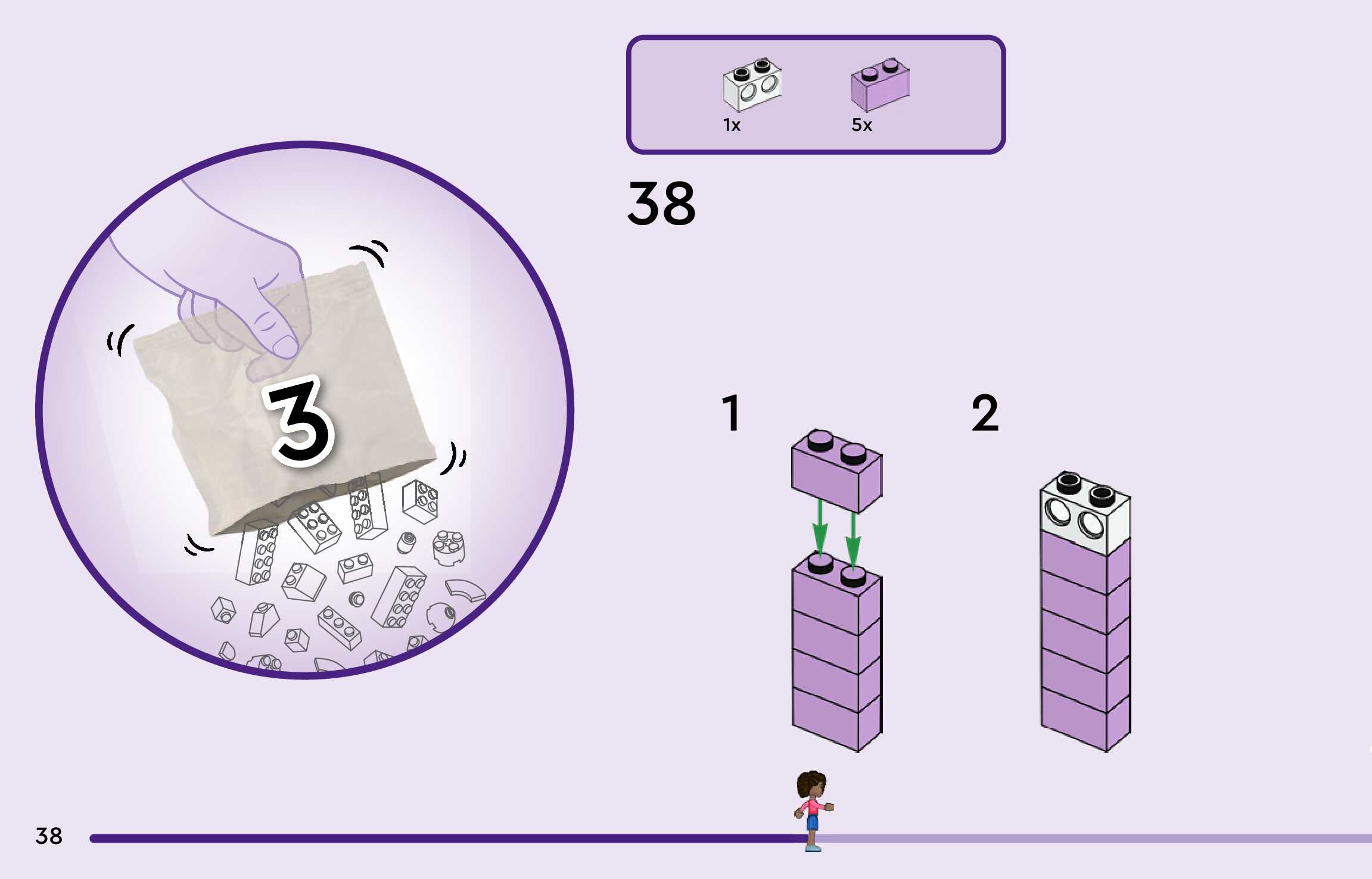 3

1x

5x

38

1

2

38