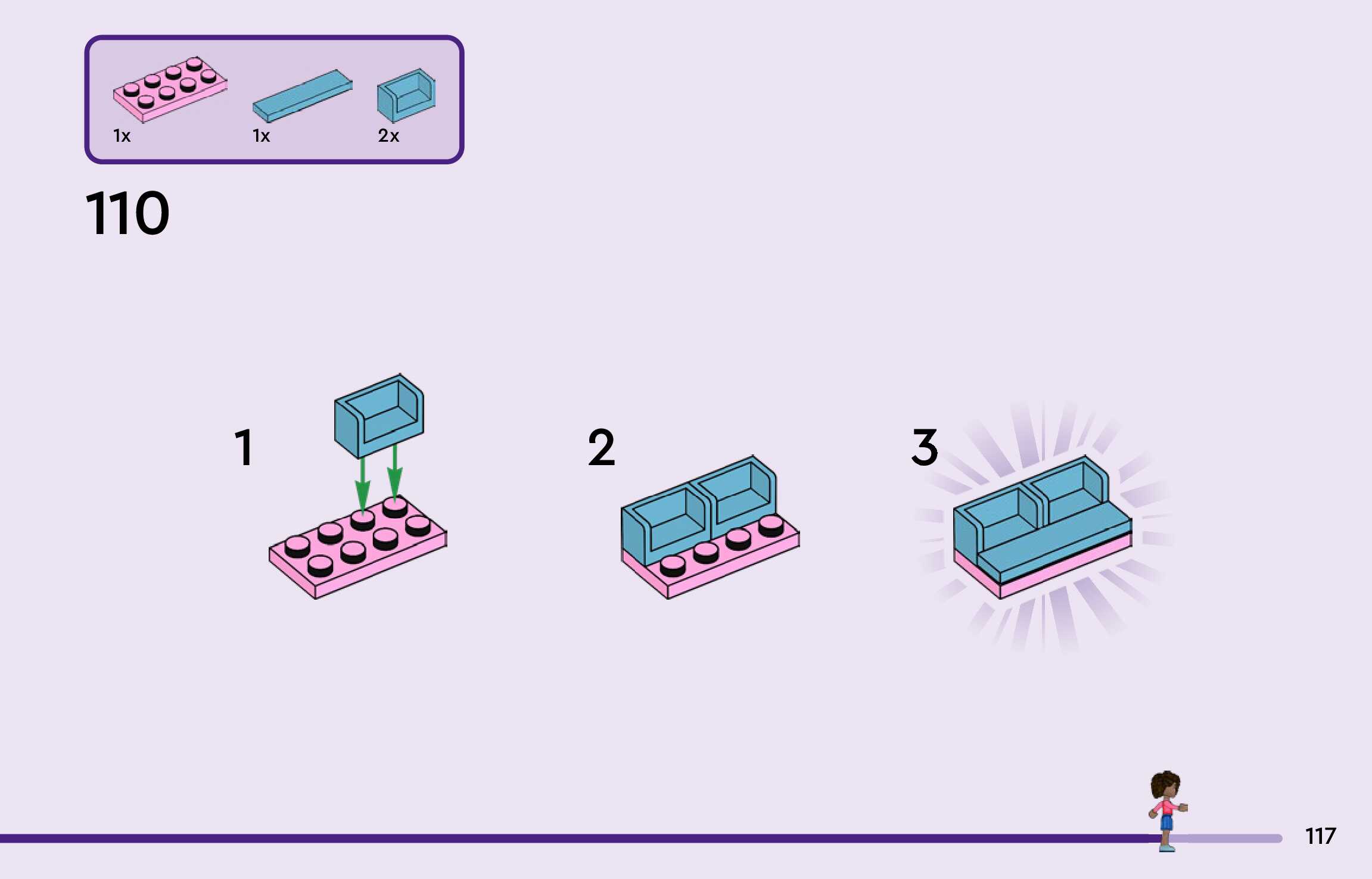 1x
1x
2x

110

1

2

3

117