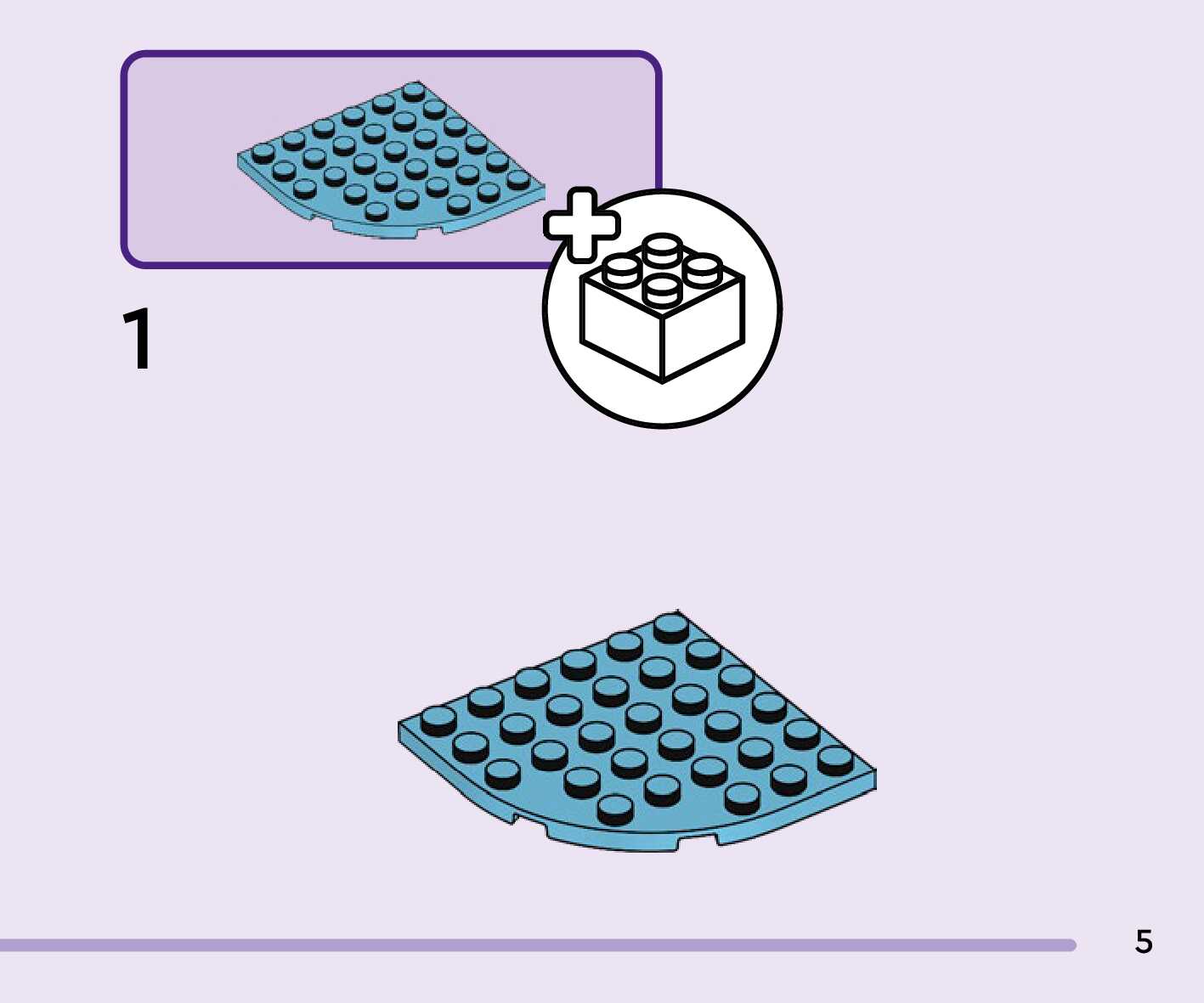 1

5