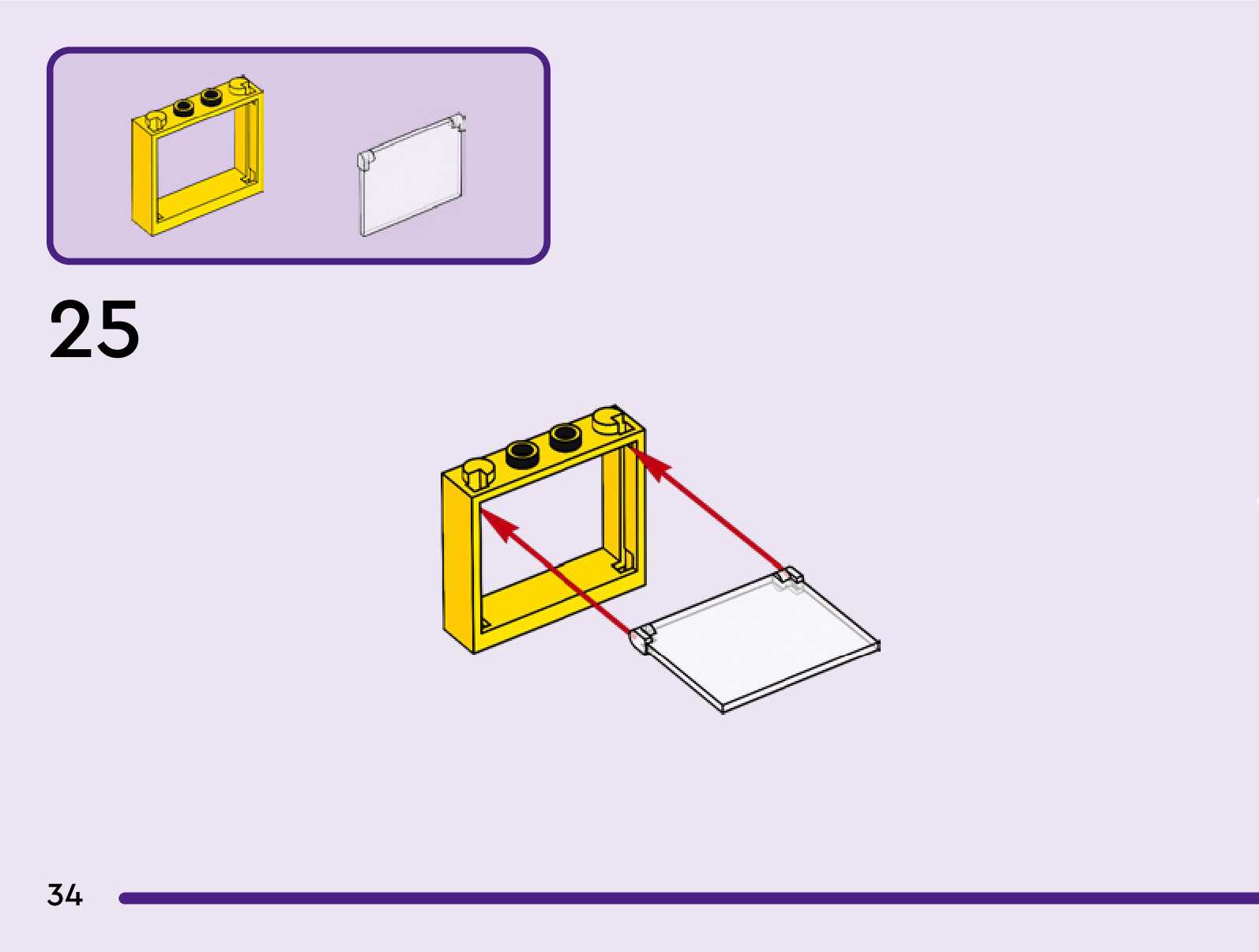 25

34