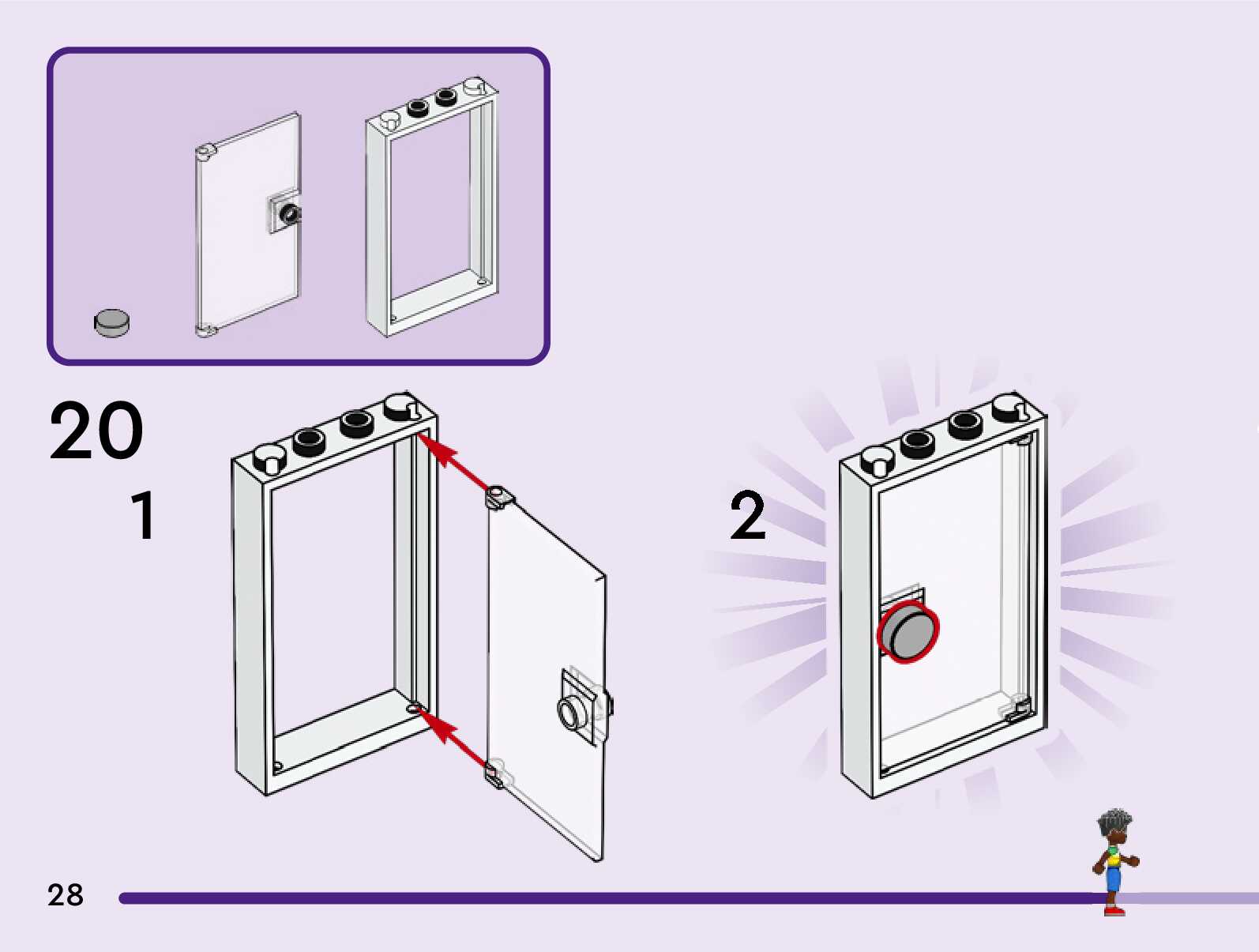 20

1

2

28