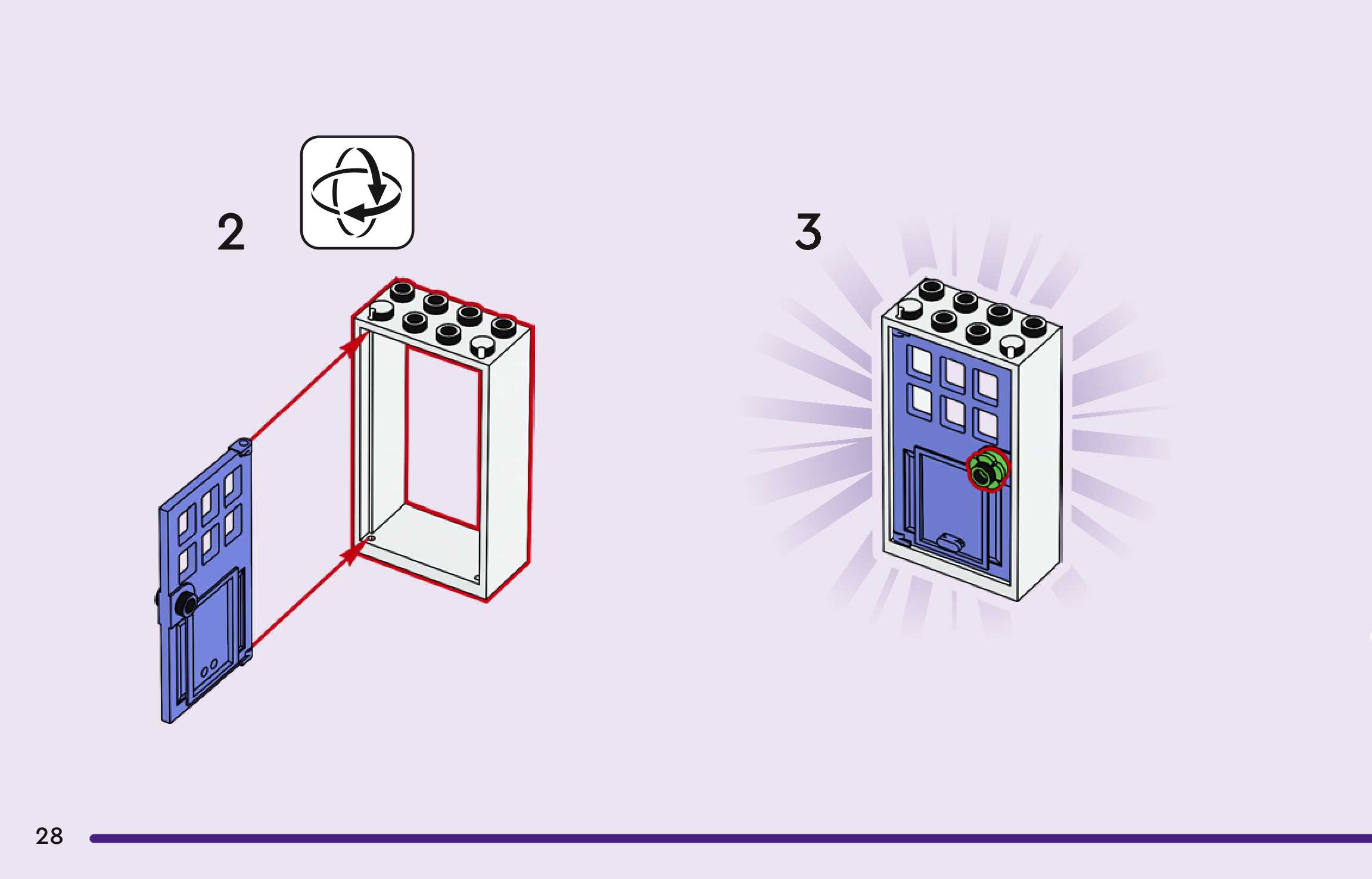 2

3

28