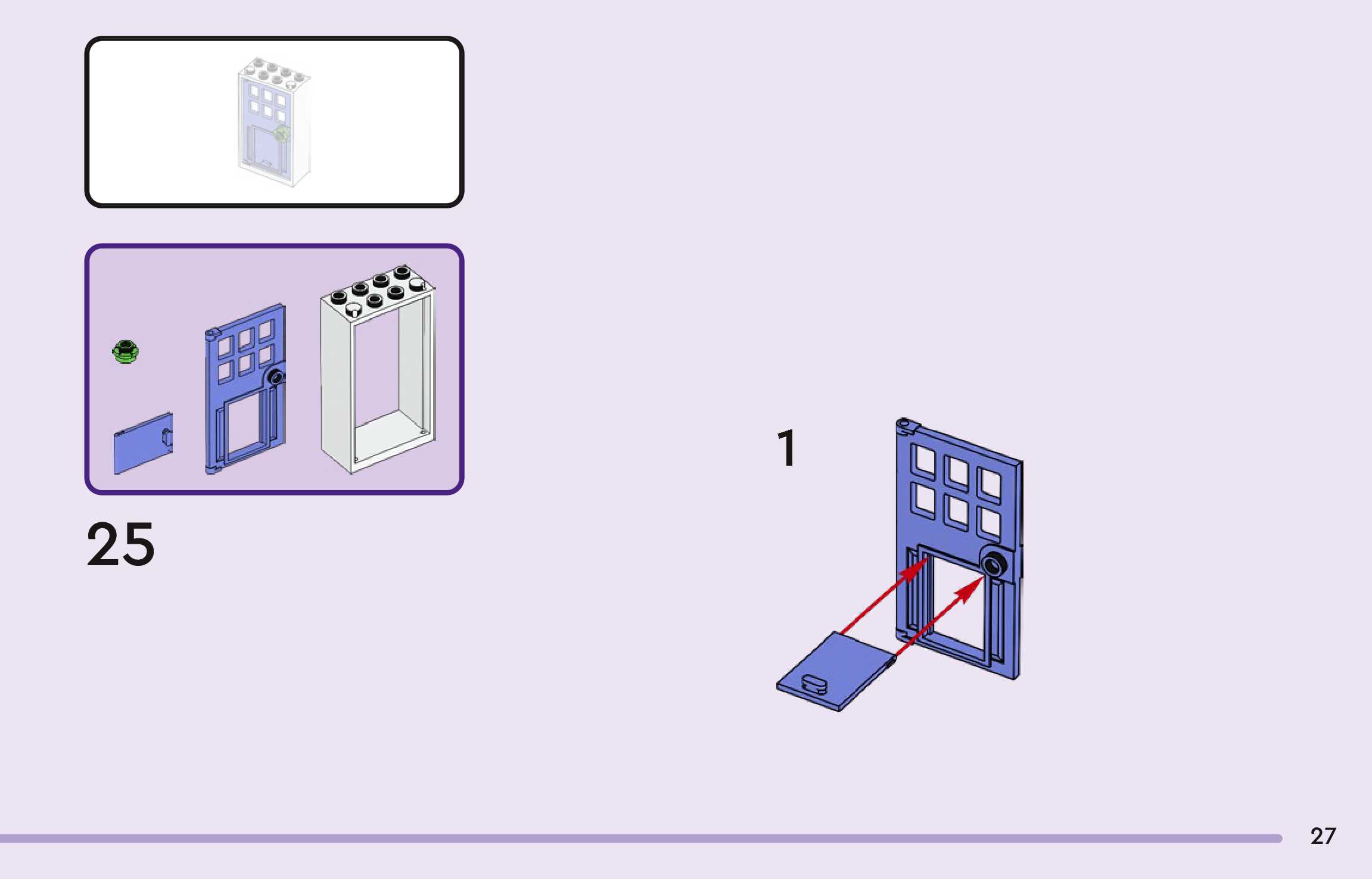 25

1

27