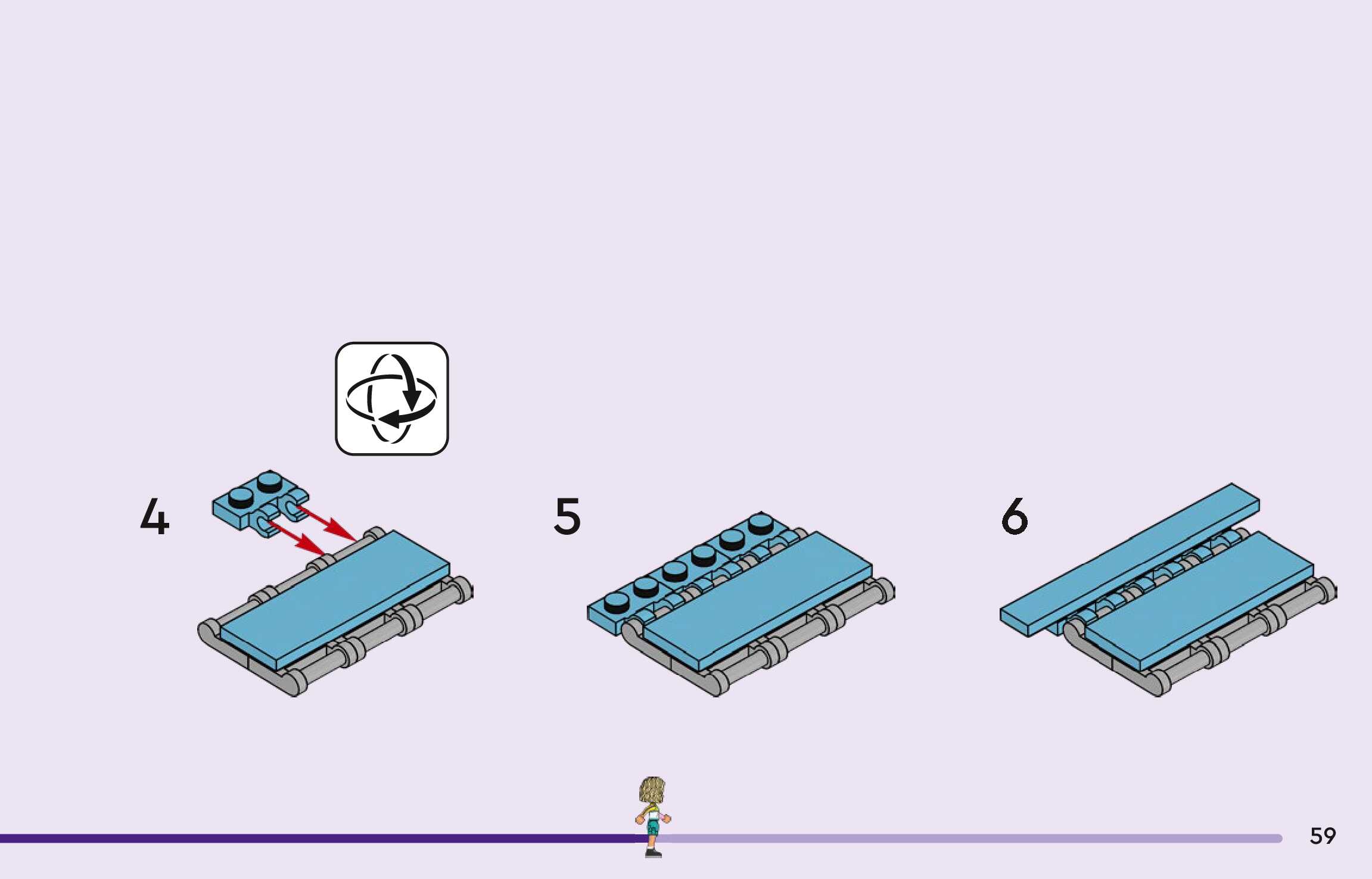 4

5

6

59