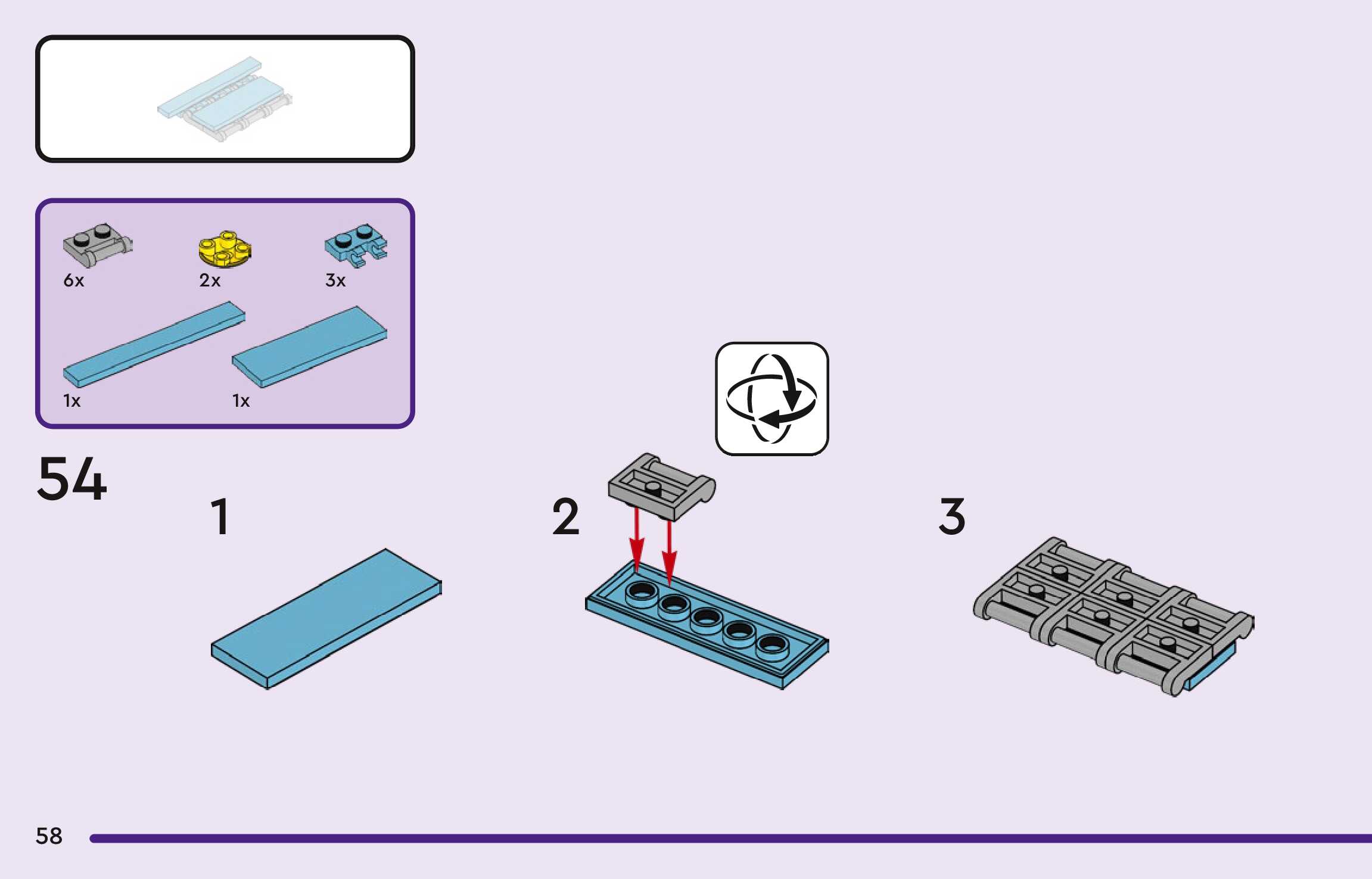 6x
2x
3x
1x
1x

54

1

2

3

58