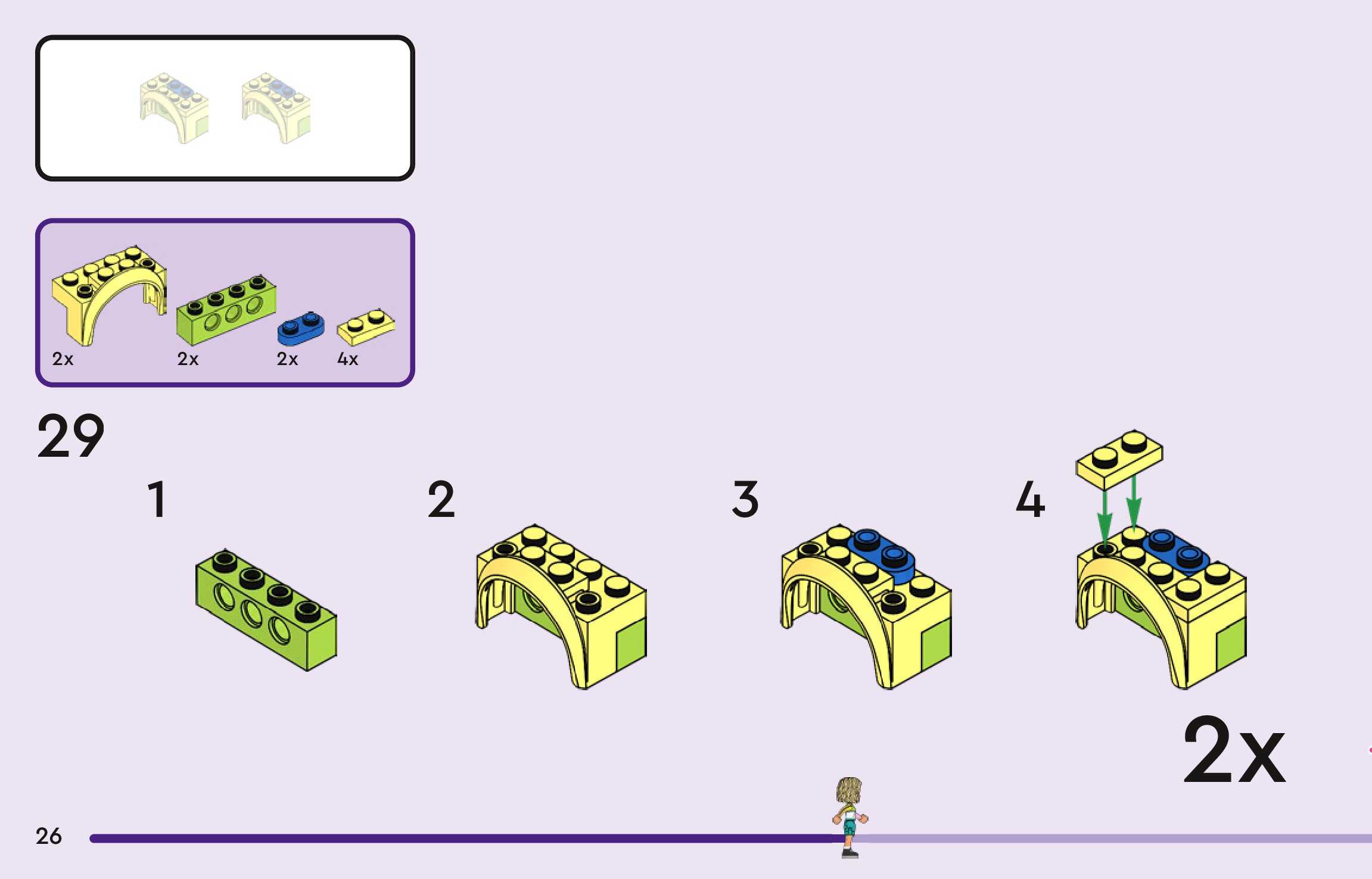 2x 2x 2x 4x

29

1

2

3

4

2x

26