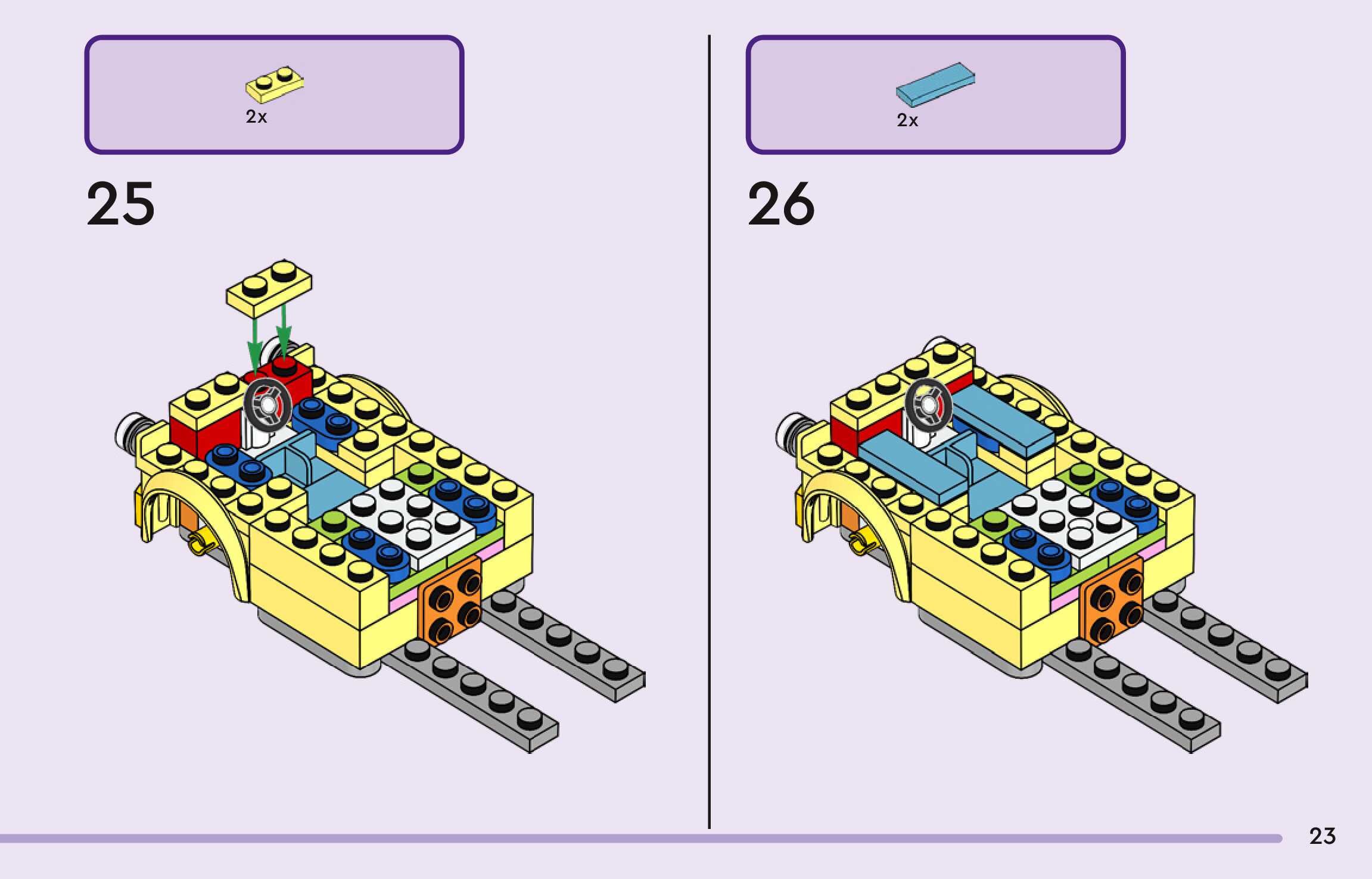 2x

25

2x

26

23