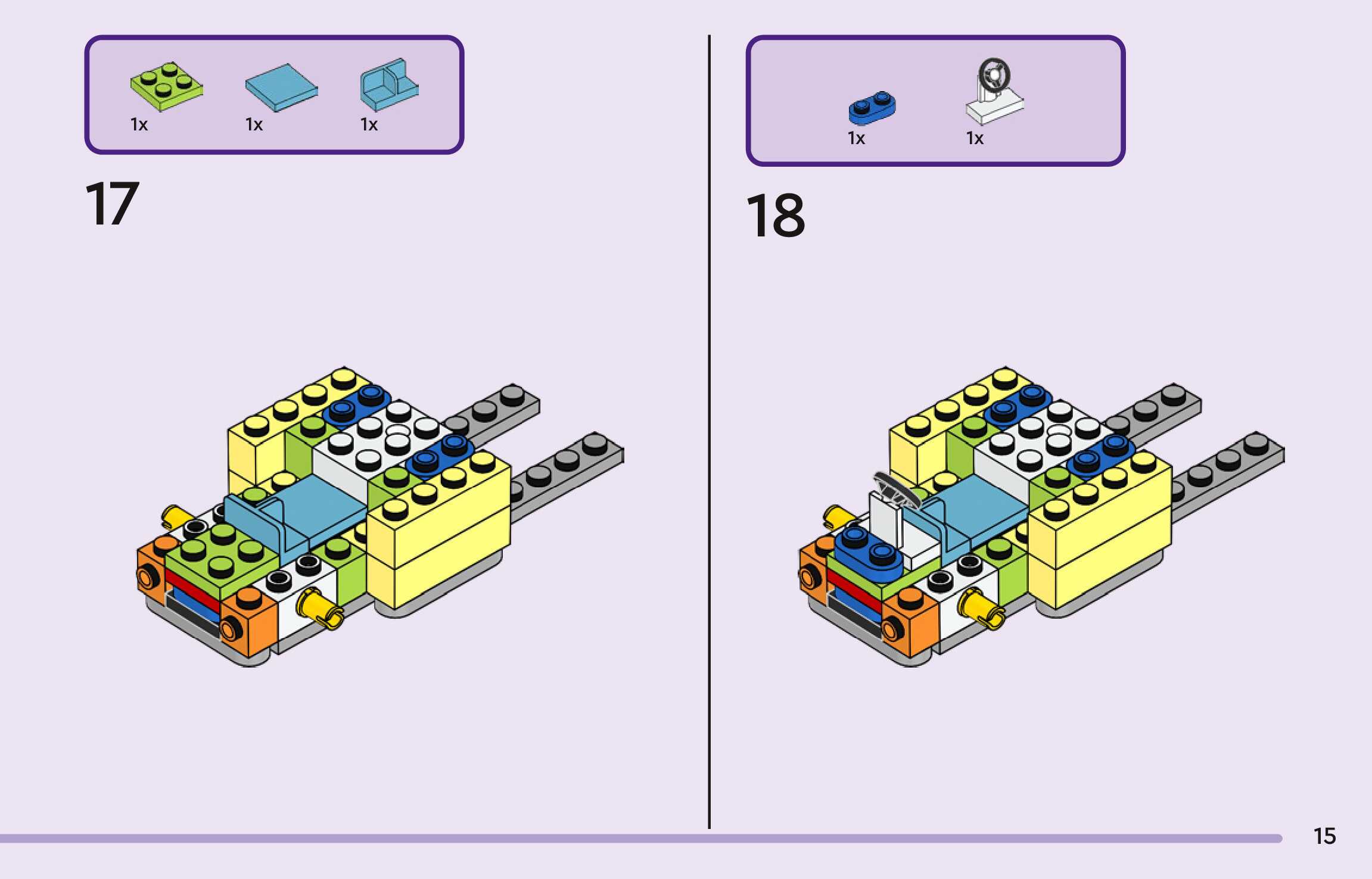 1x 1x 1x

17

1x 1x

18

15