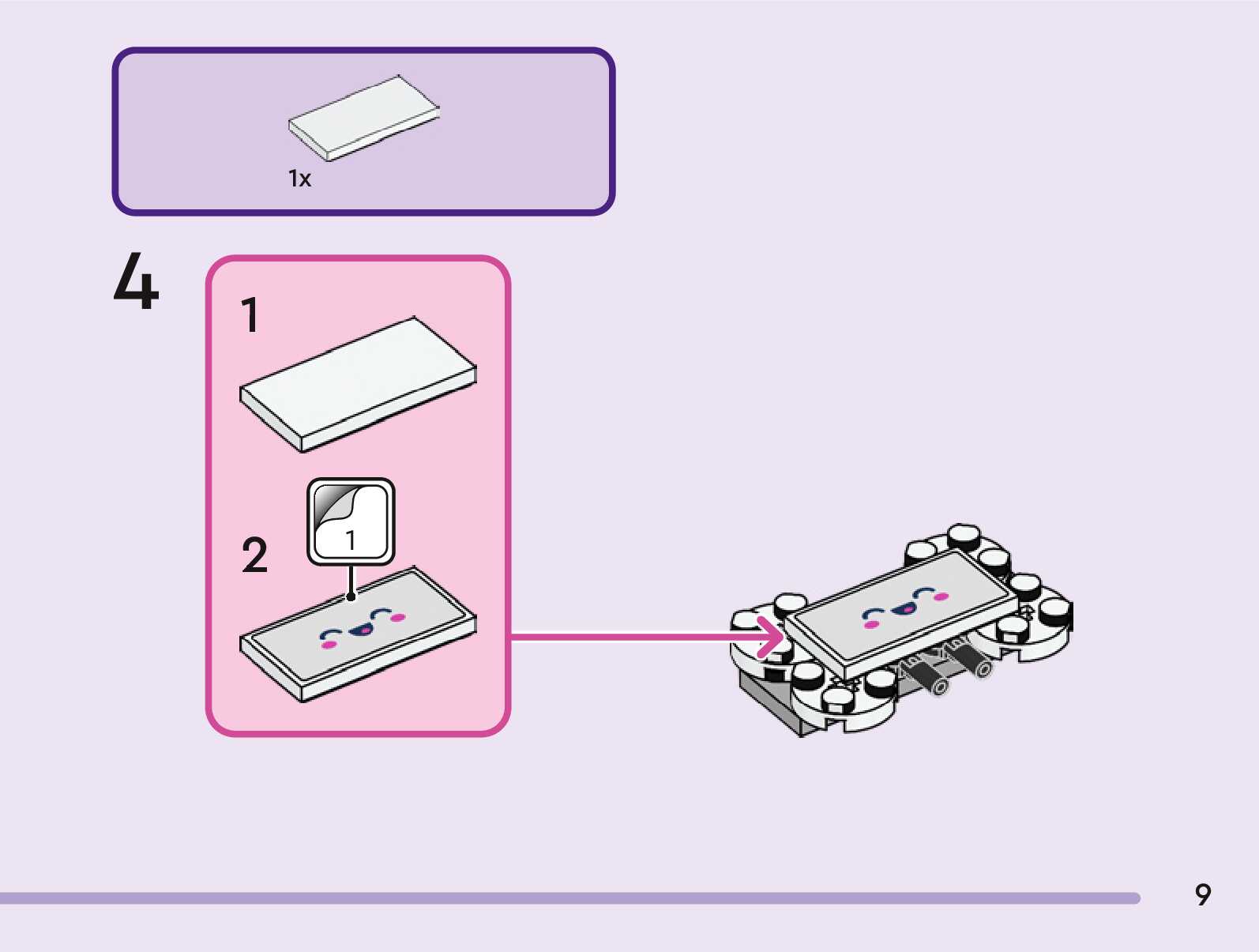 1x

4

1

2

1

9