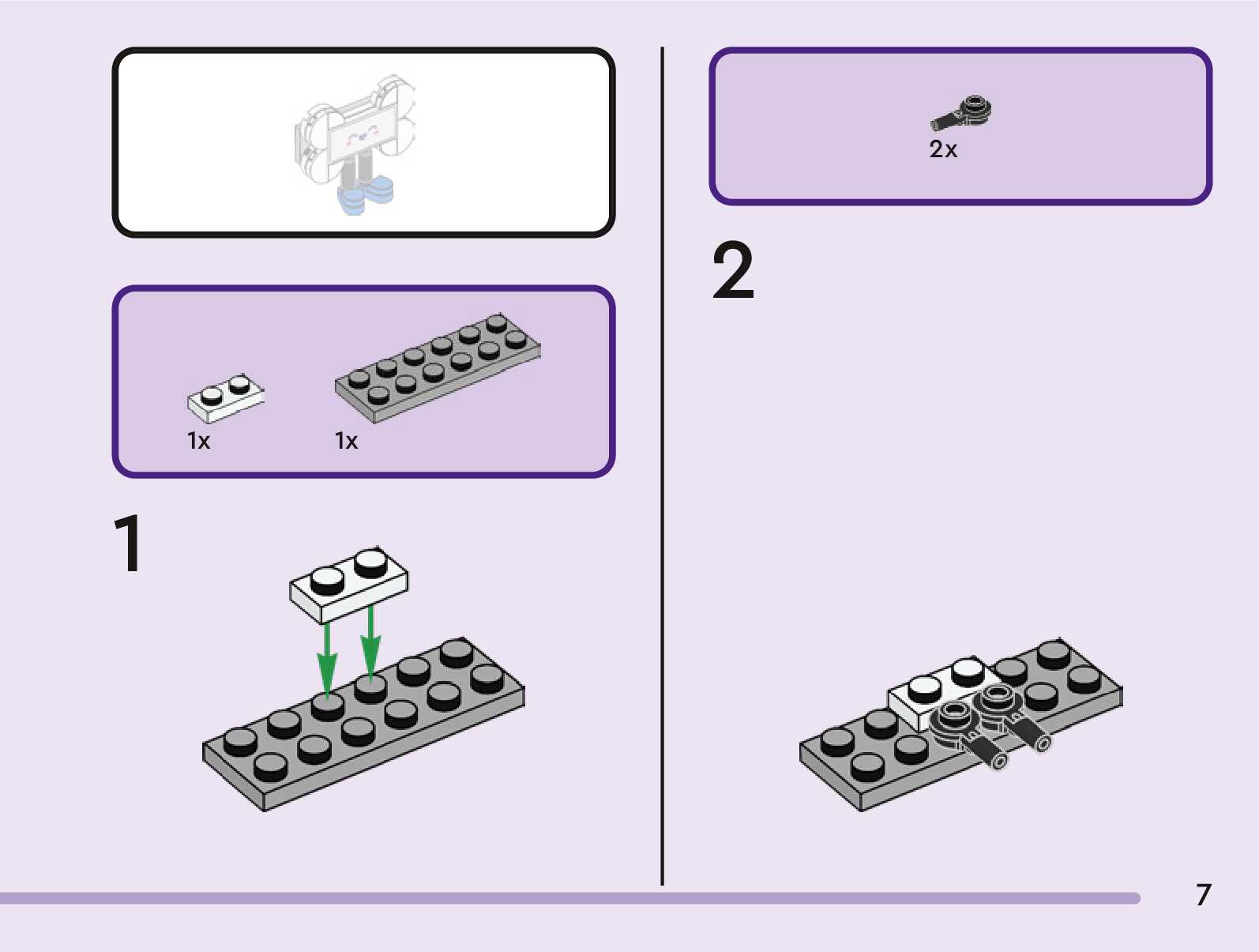 1x

1x

1

2x

2

7