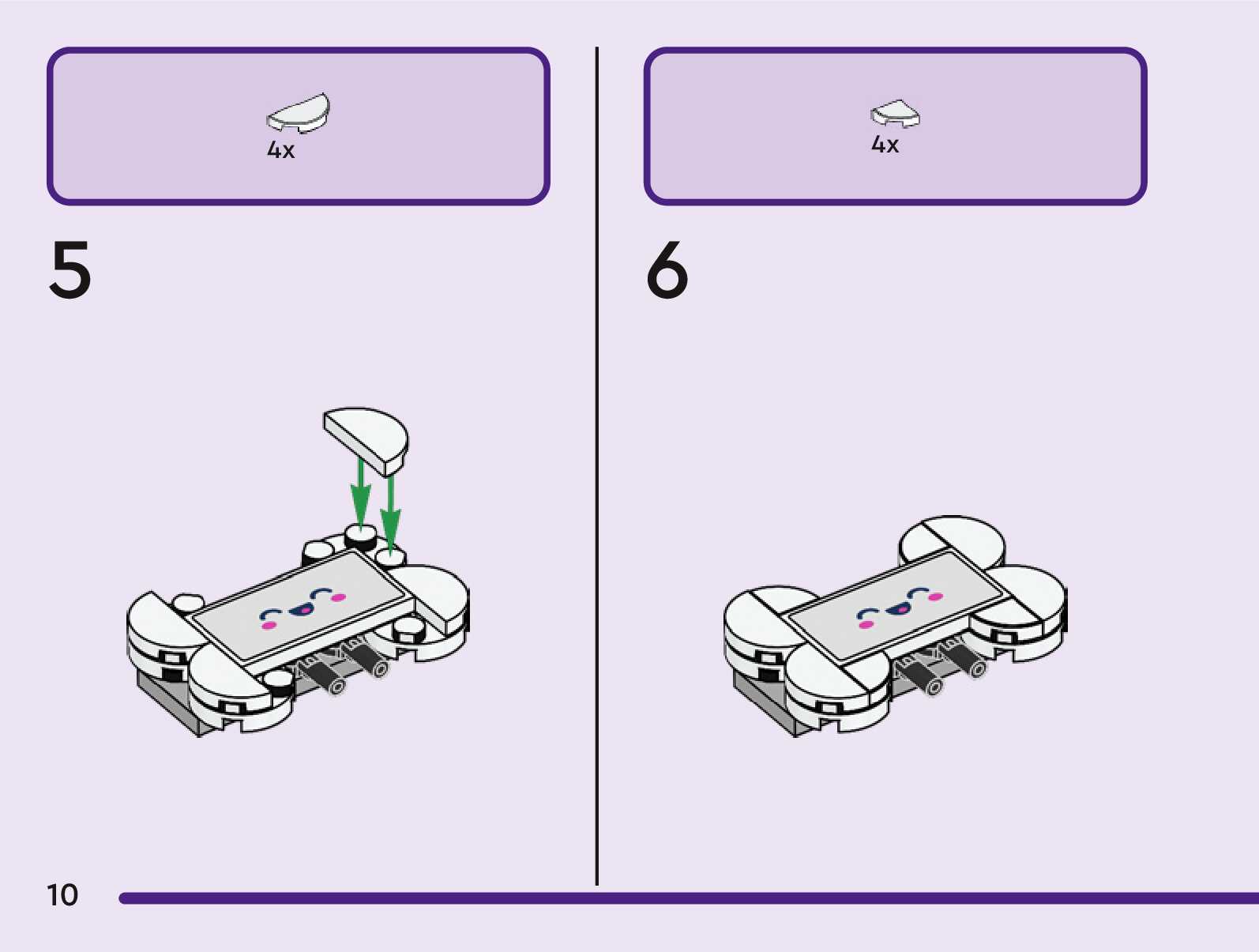 4x

5

4x

6

10