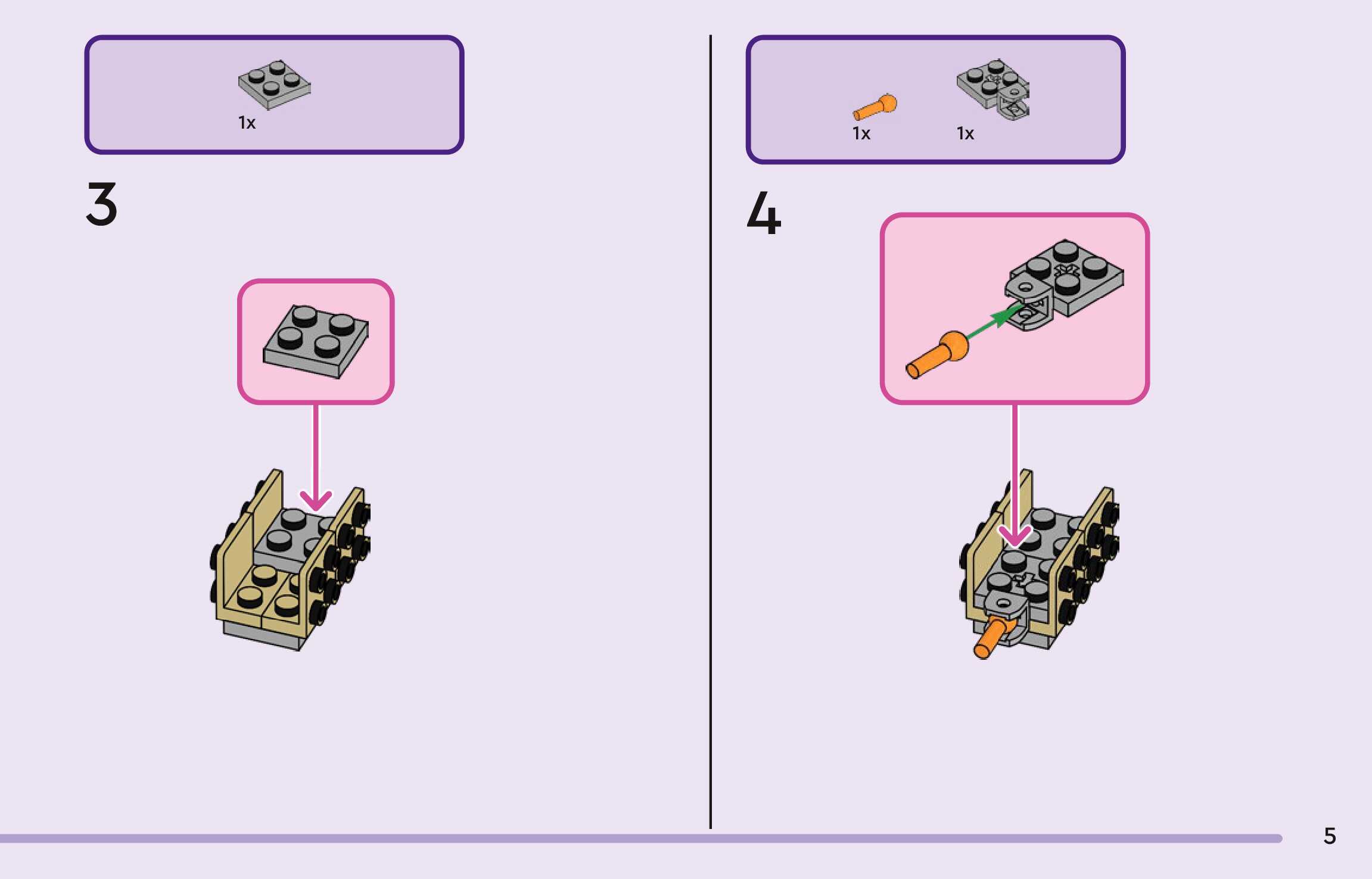 1x

3

1x 1x

4

5